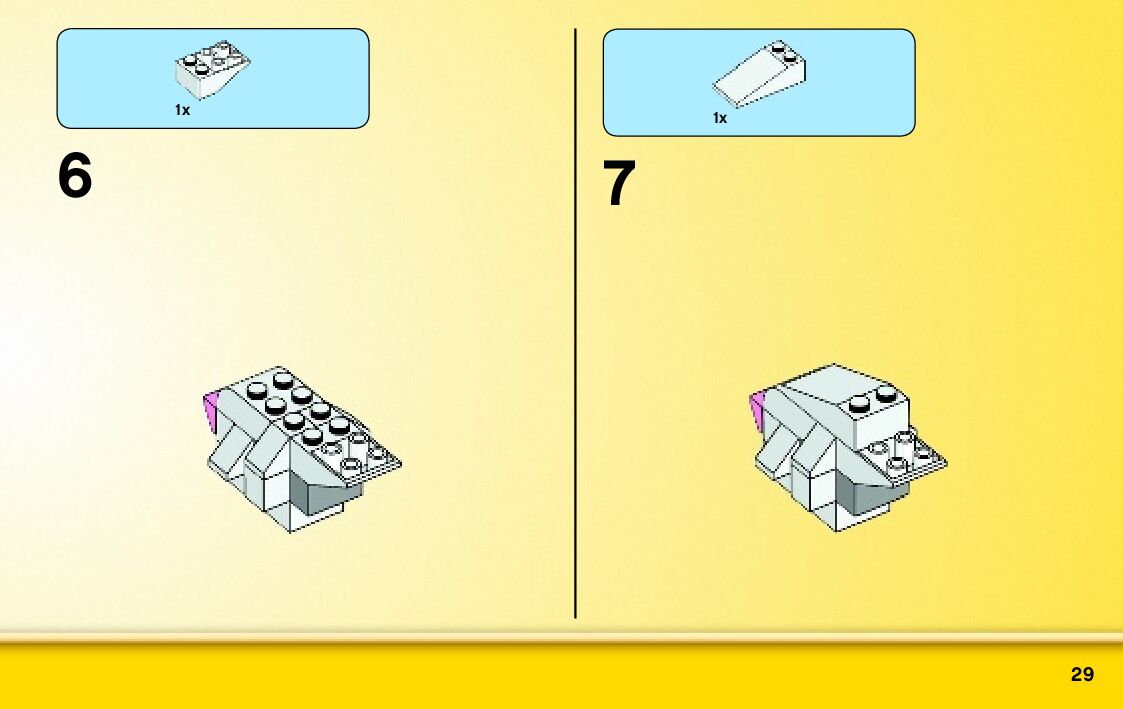 1x

6

1x

7

29