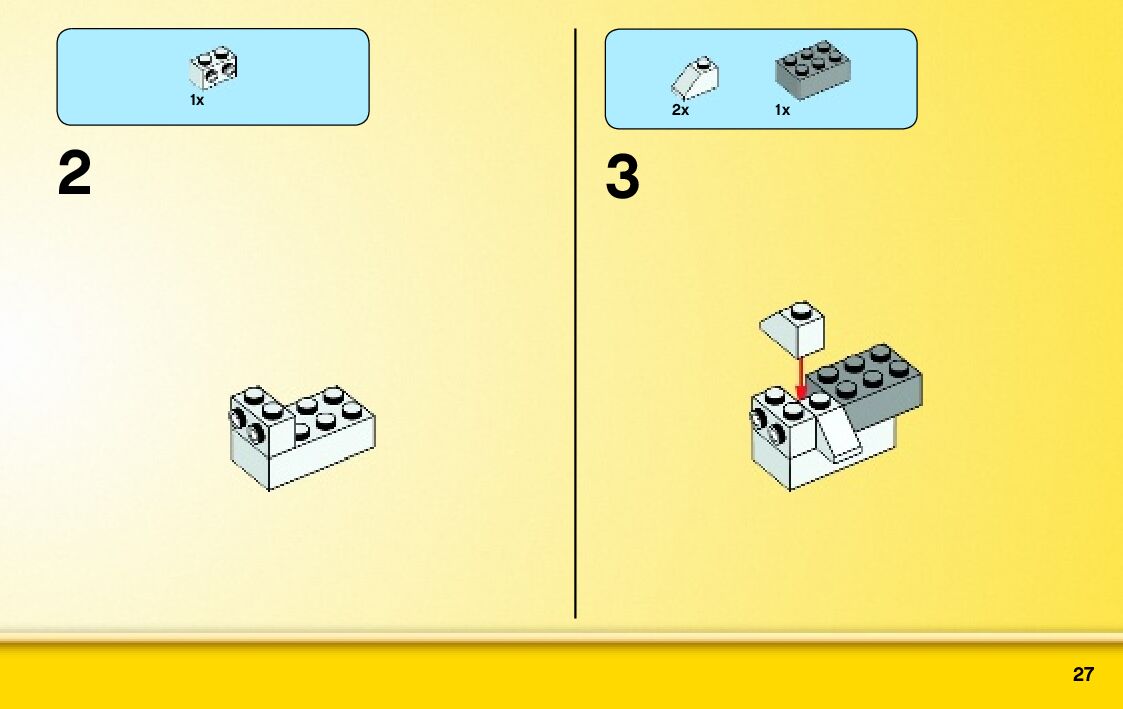 1x

2

2x 1x

3

27