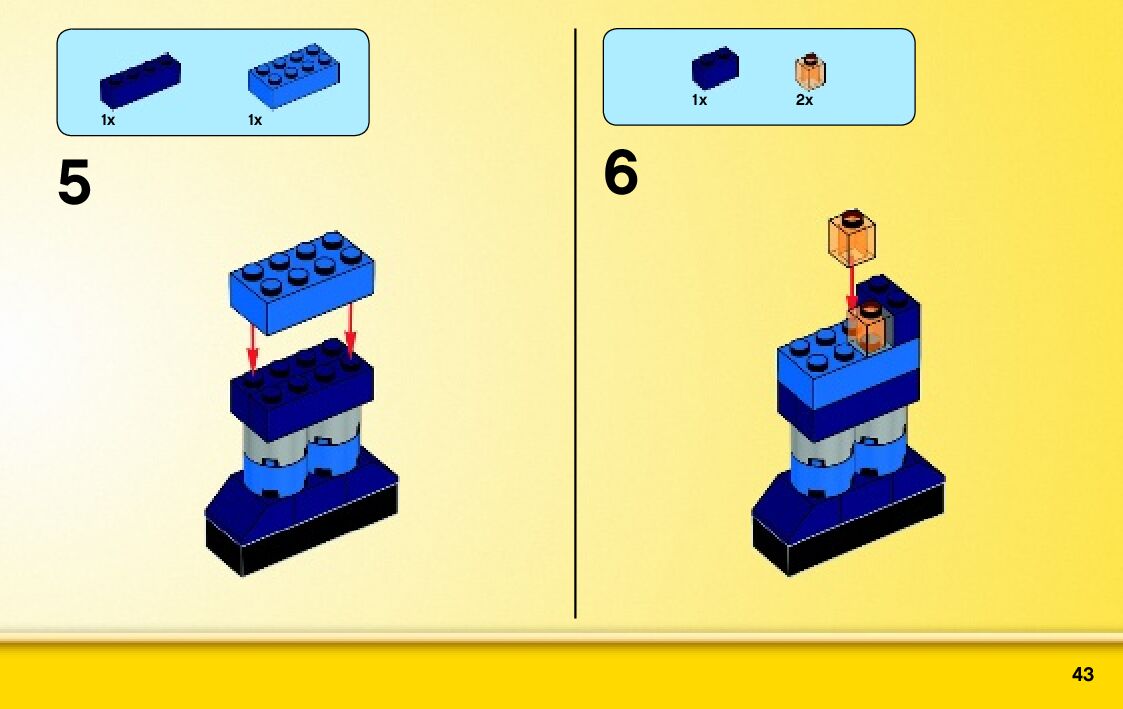 1x 1x

5

1x 2x

6

43