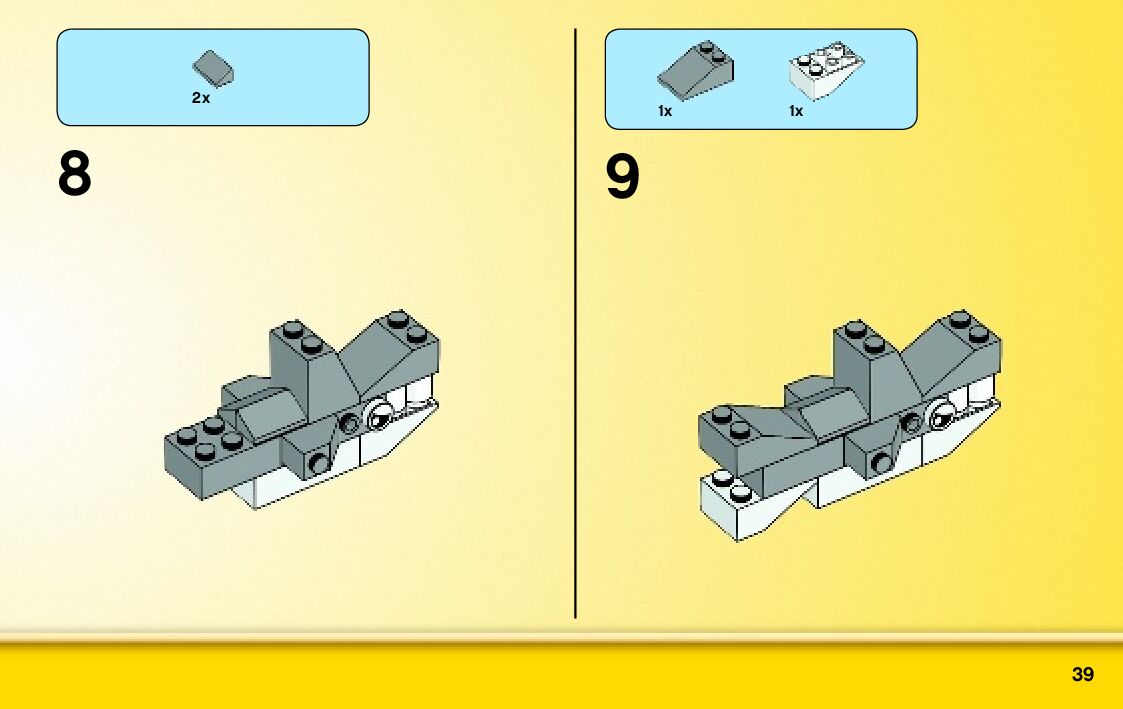 2x

8

1x 1x

9

39