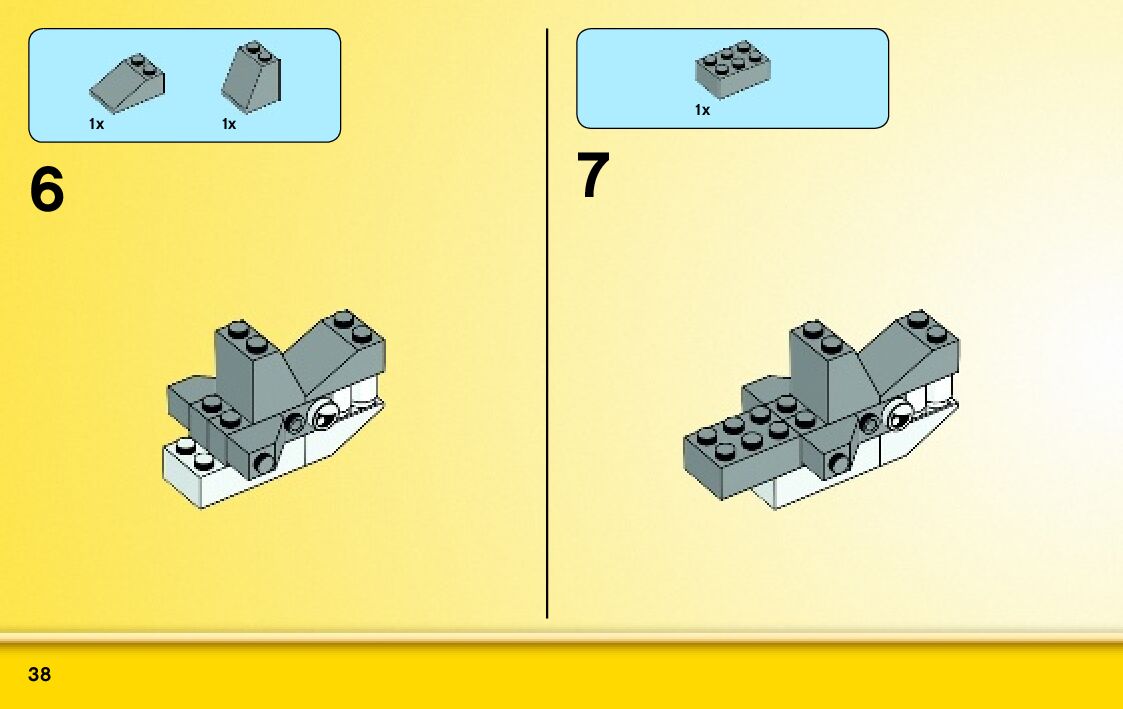 1x 1x

6

1x

7

38