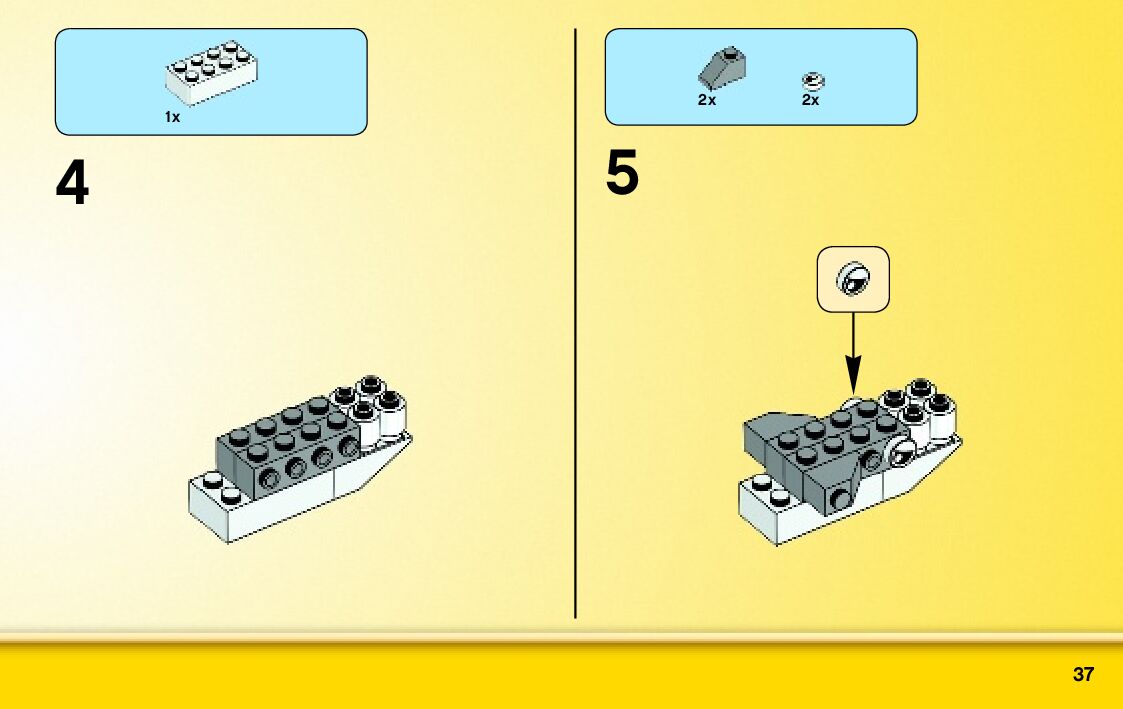 1x

4

2x 2x

5

37