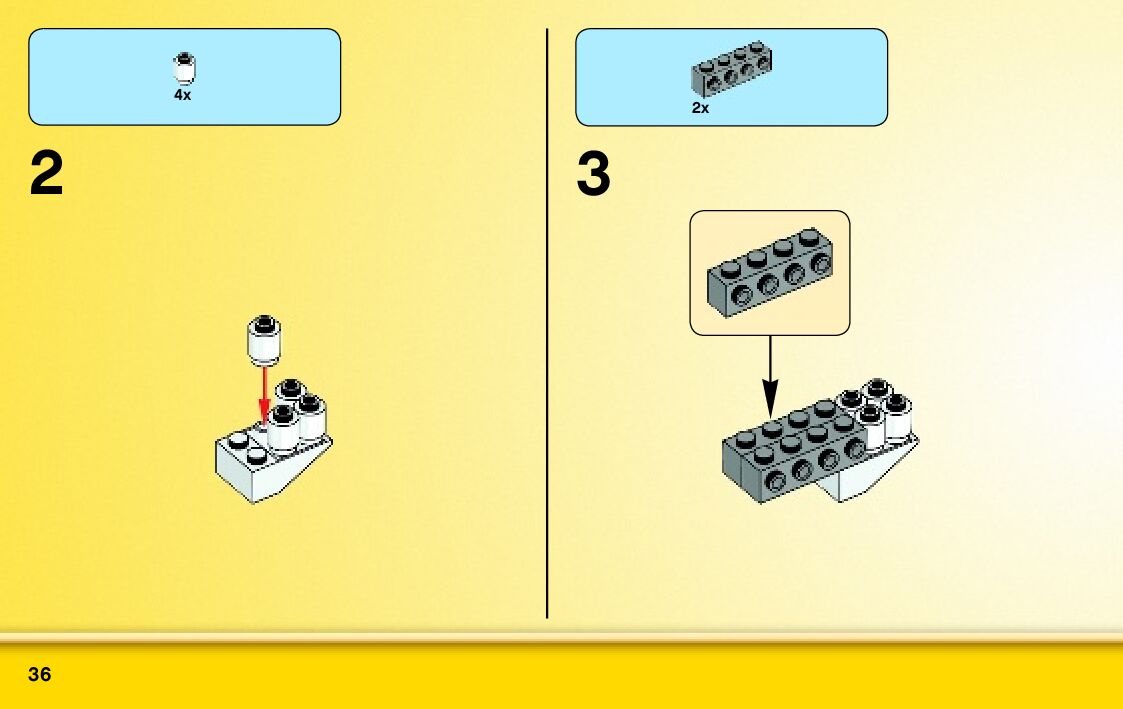 4x

2

2x

3

36