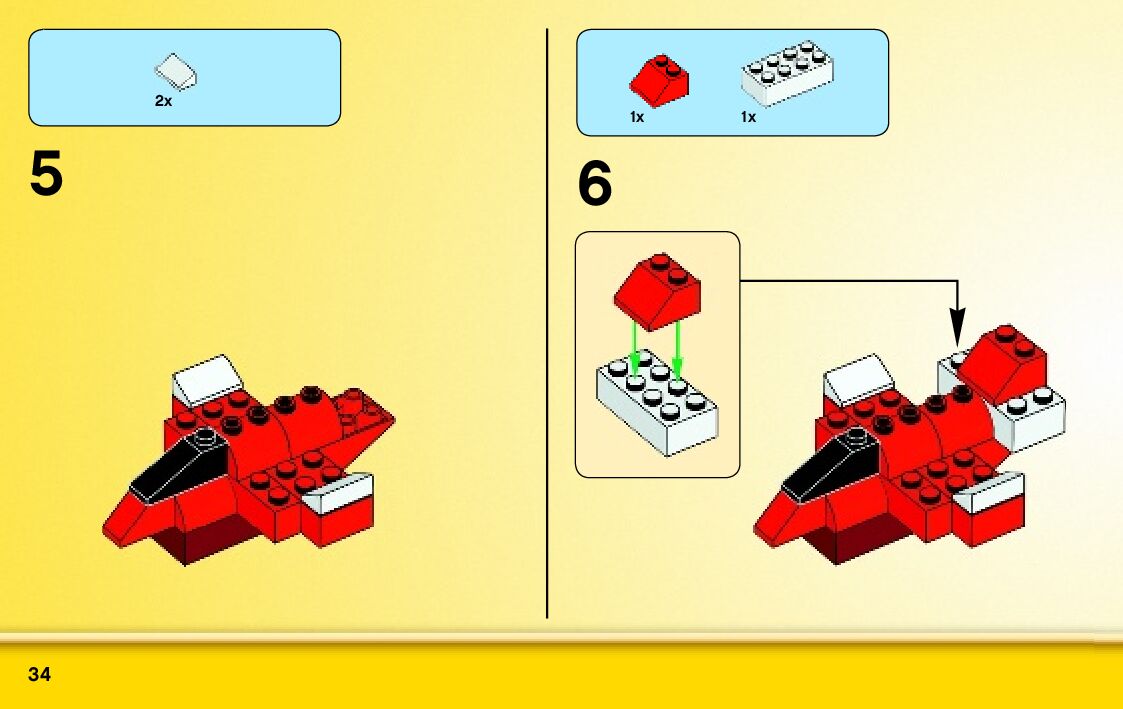 2x

5

1x 1x

6

34