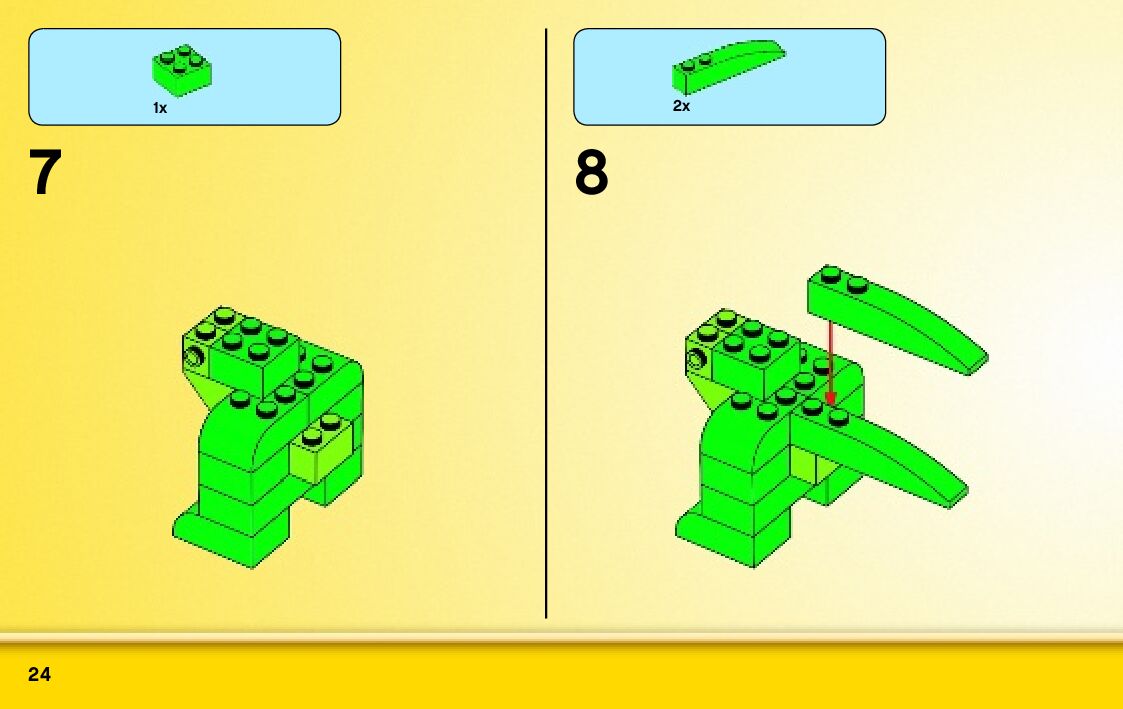 1x

7

2x

8

24