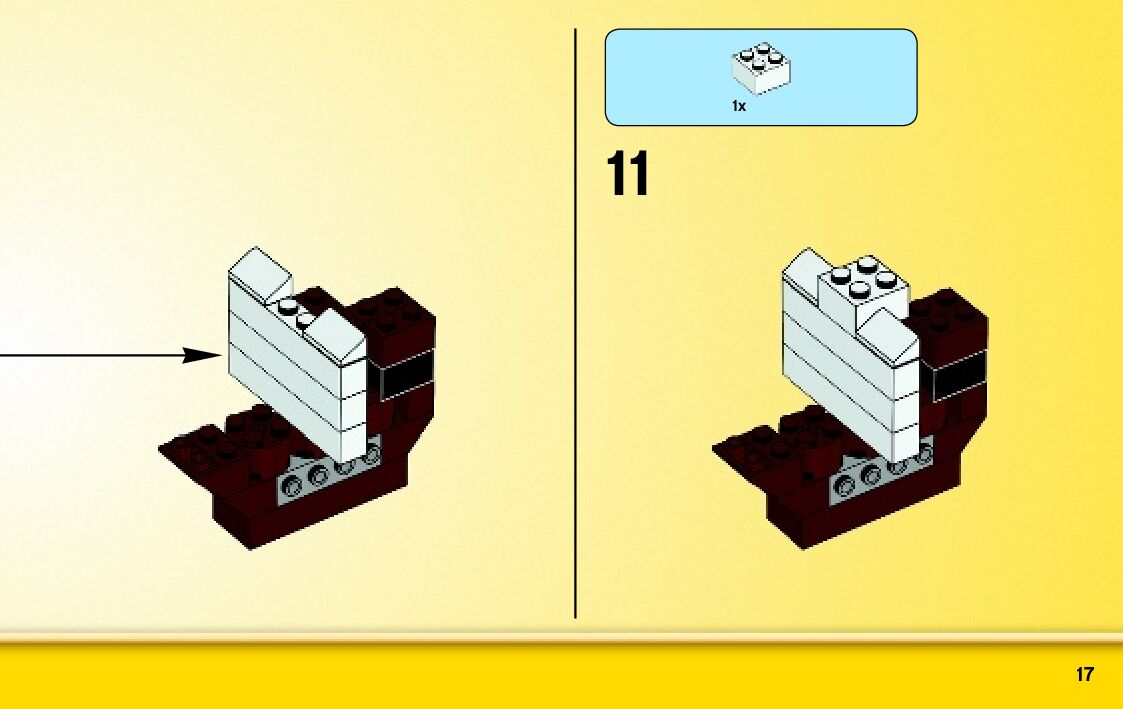 1x

11

17