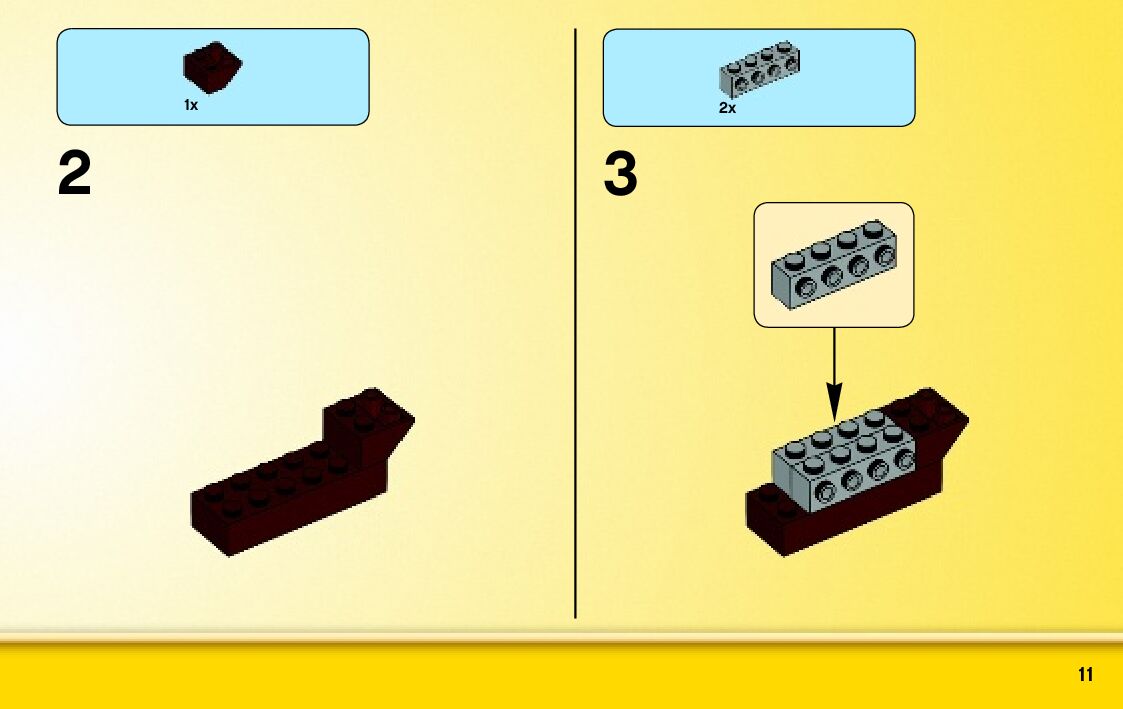 1x

2

2x

3

11