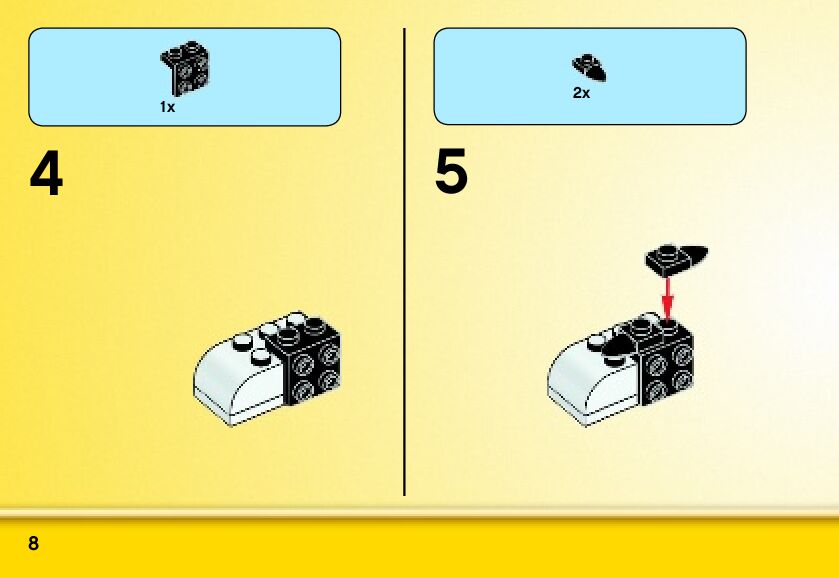 1x

4

2x

5

8