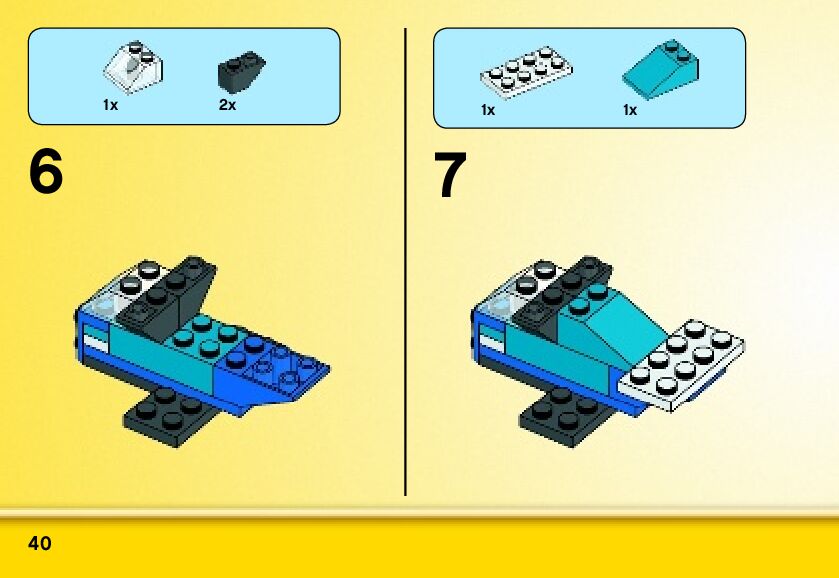 1x 2x

6

1x 1x

7

40