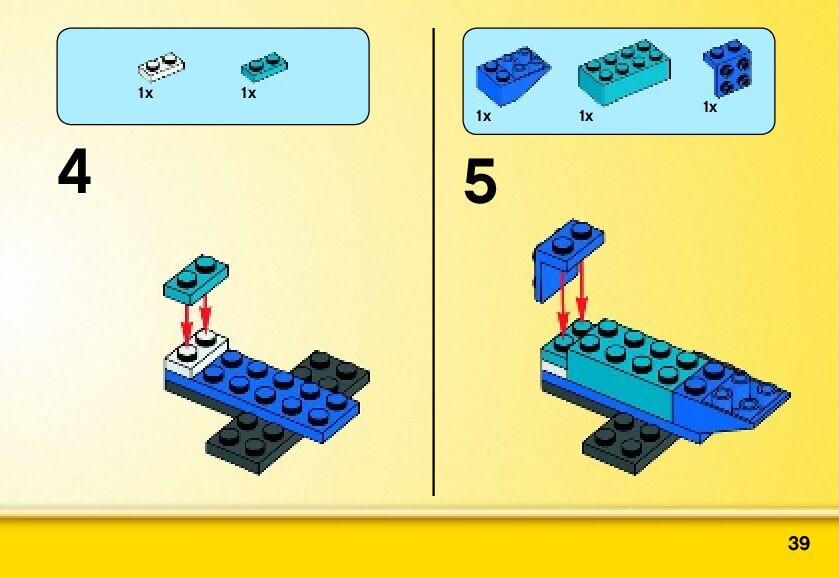 1x 1x

4

1x 1x 1x

5

39