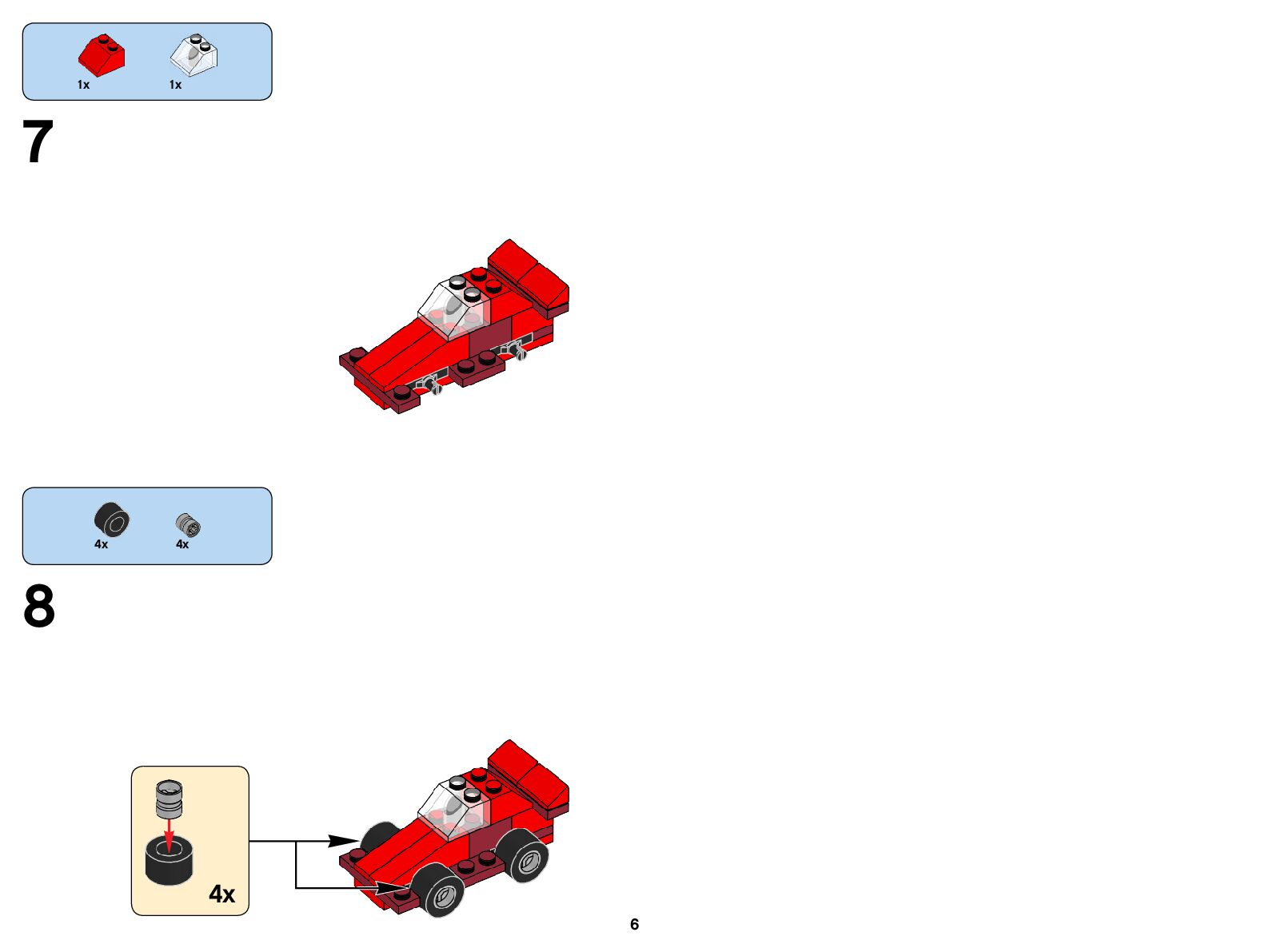 1x 1x

7

4x 4x

8

4x

6