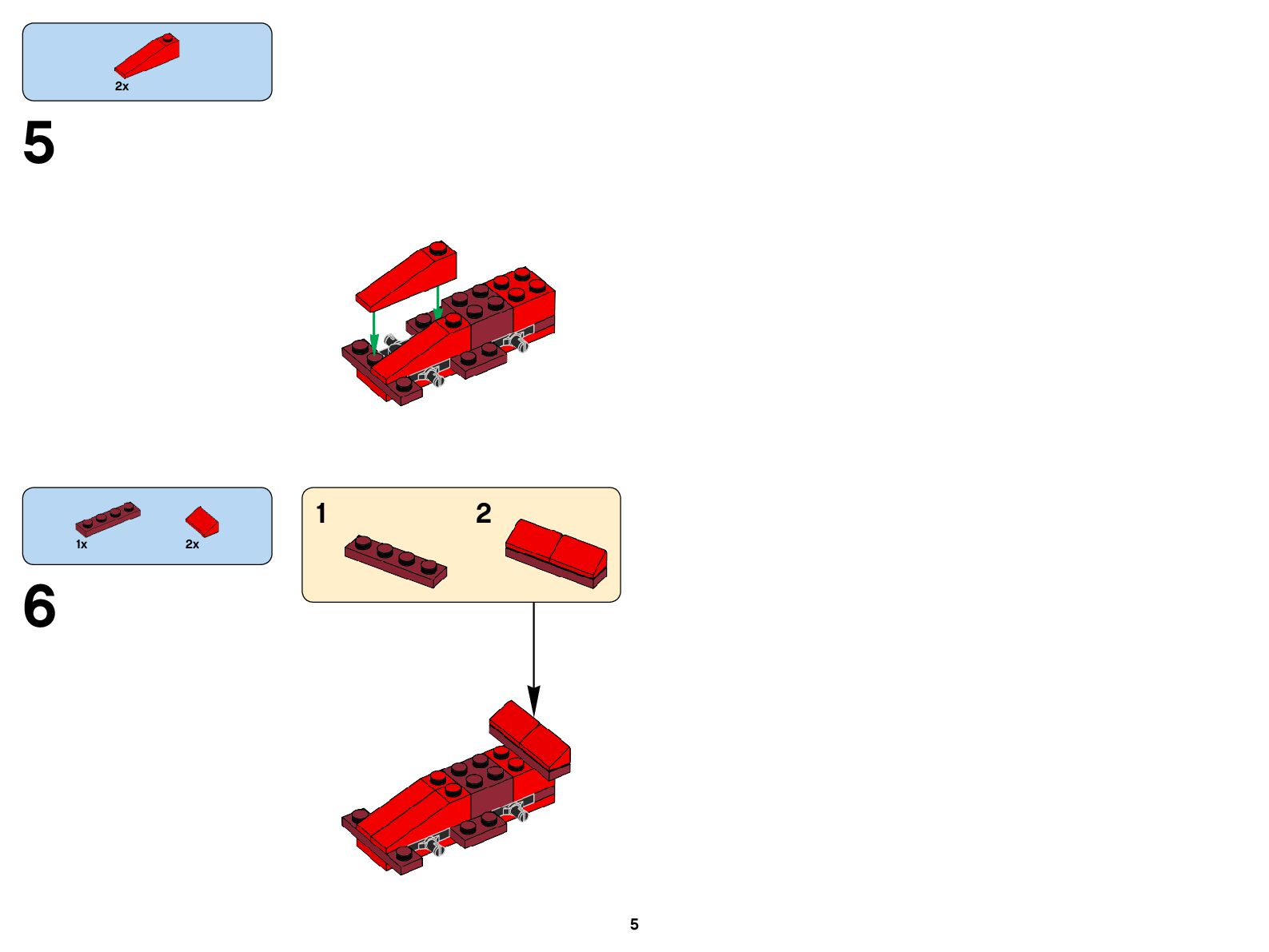 2x

5

1x

2x

6

1

2

5