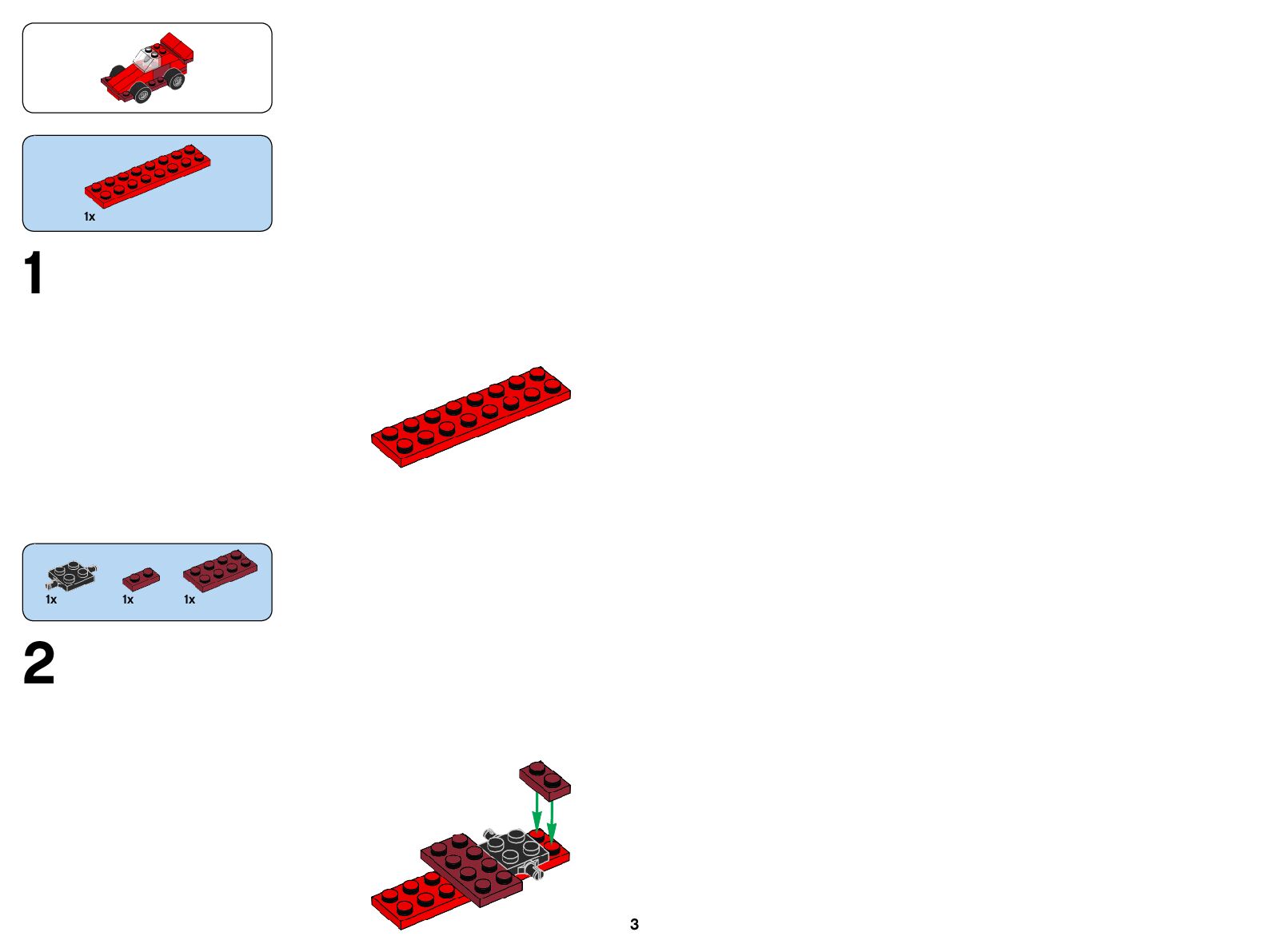 1x

1

1x
1x
1x

2

3