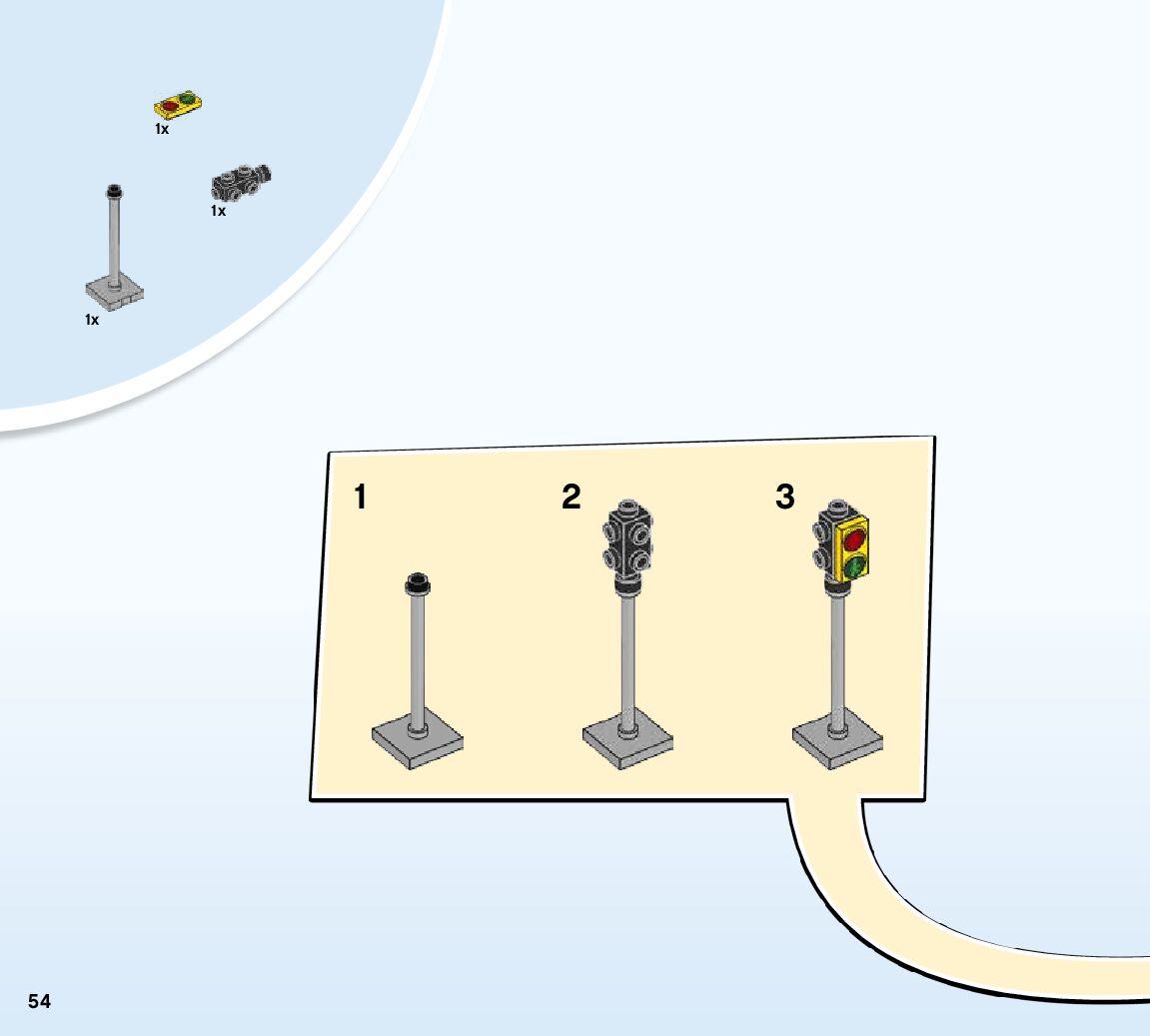 1x

1x

1x

1

2

3

54