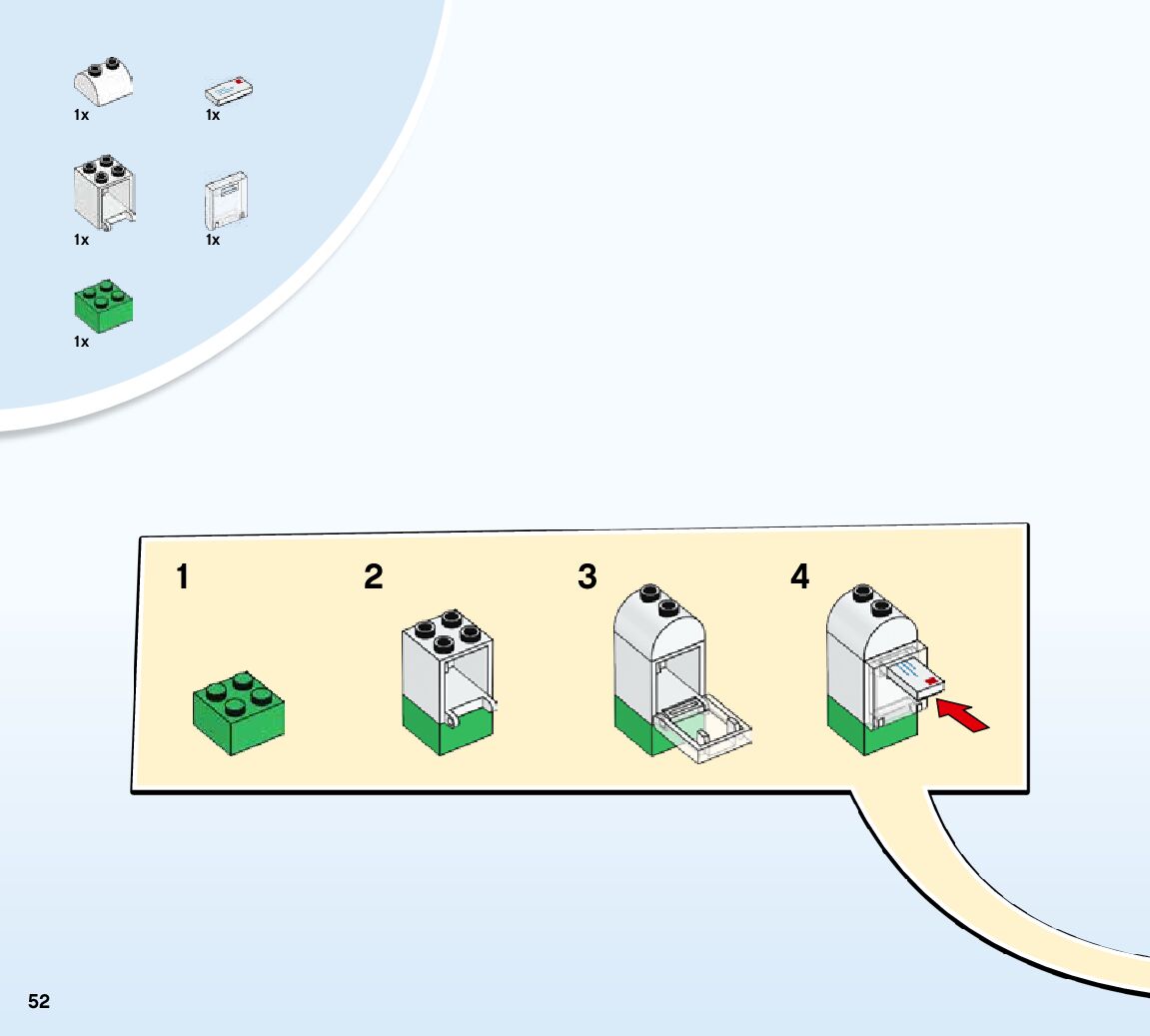 1x
1x
1x
1x
1x

1
2
3
4

52