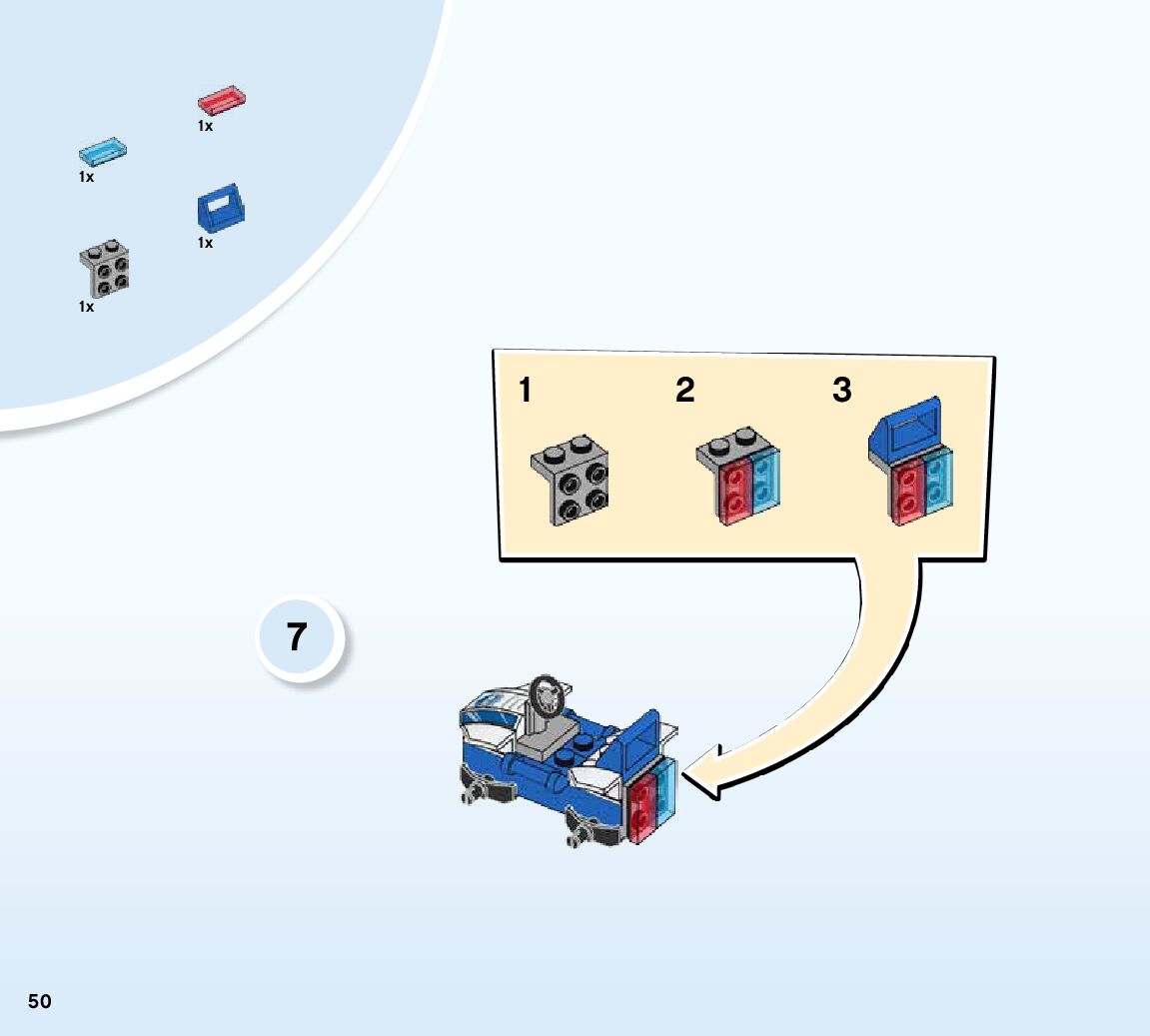 1x

1x

1x

1x

1

2

3

7

50