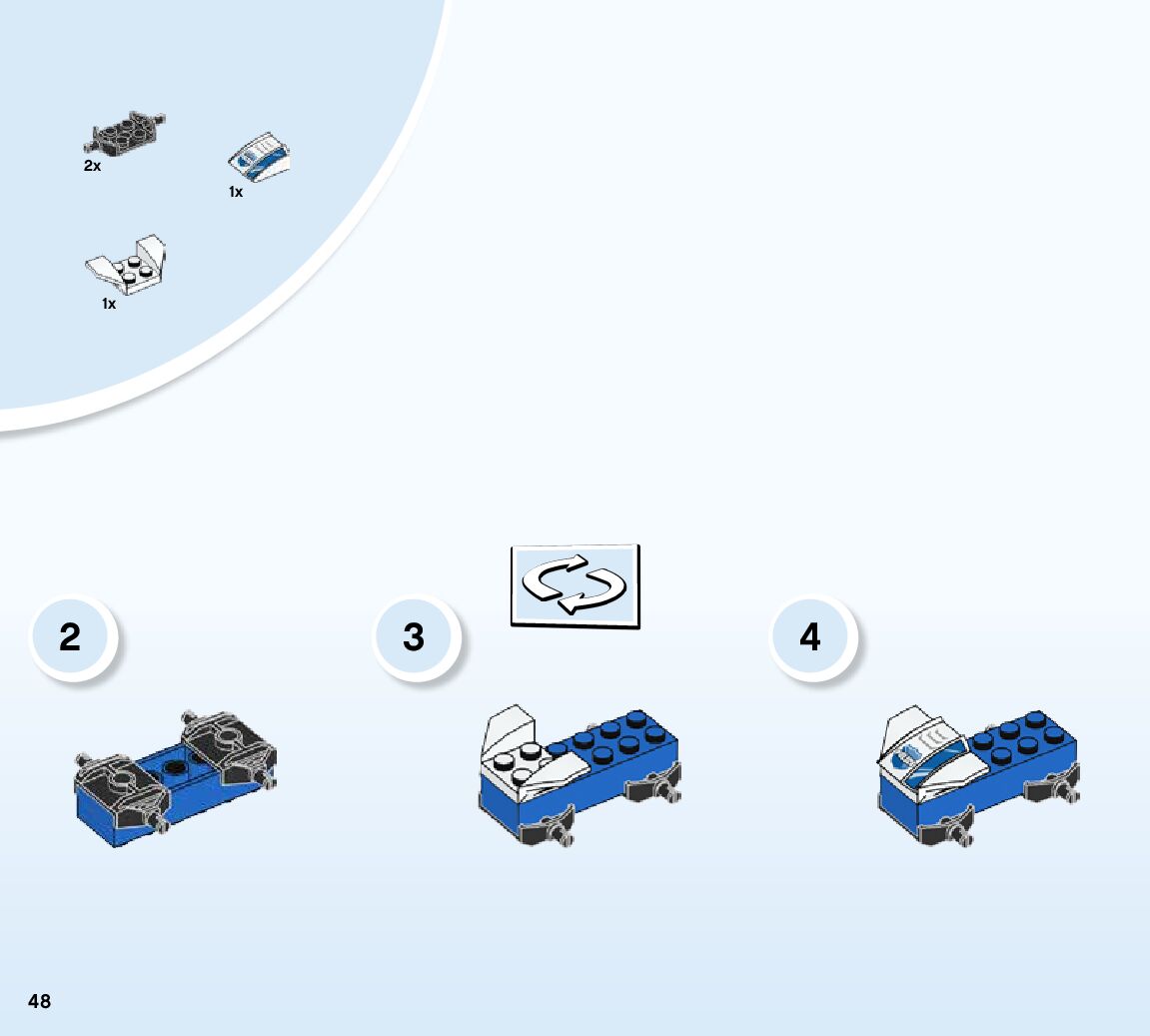 2x

1x

1x

2

3

4

48