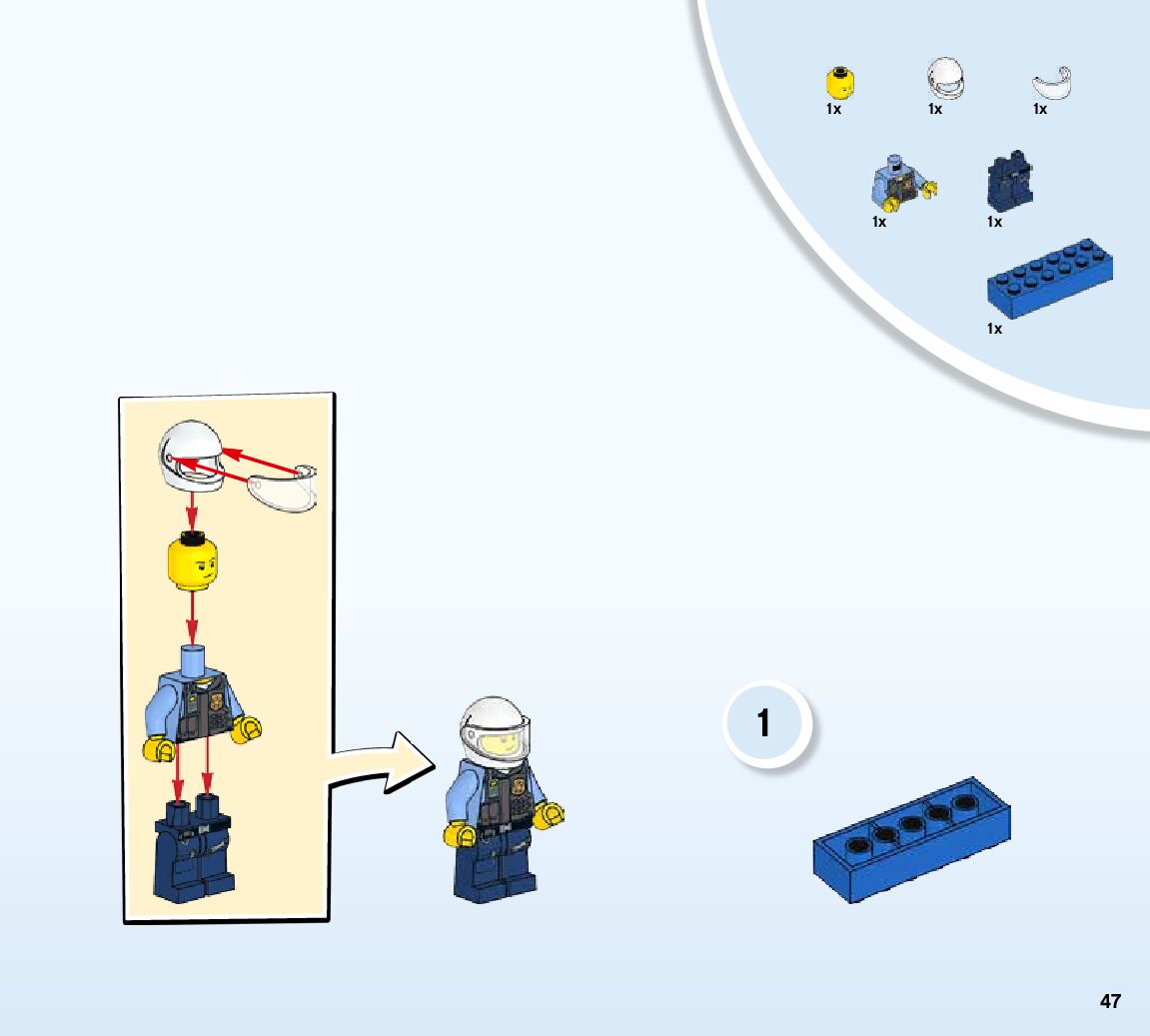 1x 1x 1x

1x 1x

1x

1

47