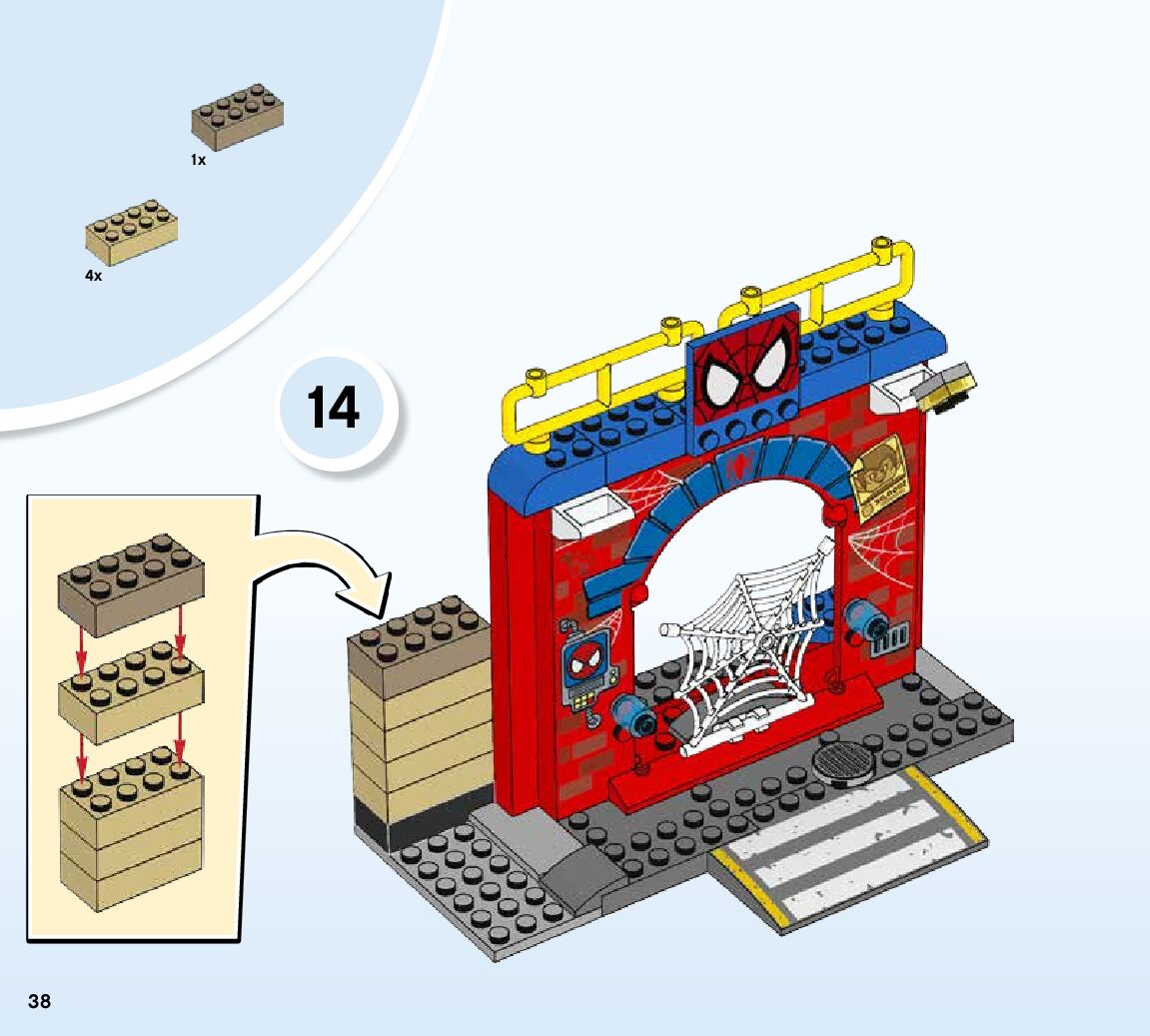 1x

4x

14

38