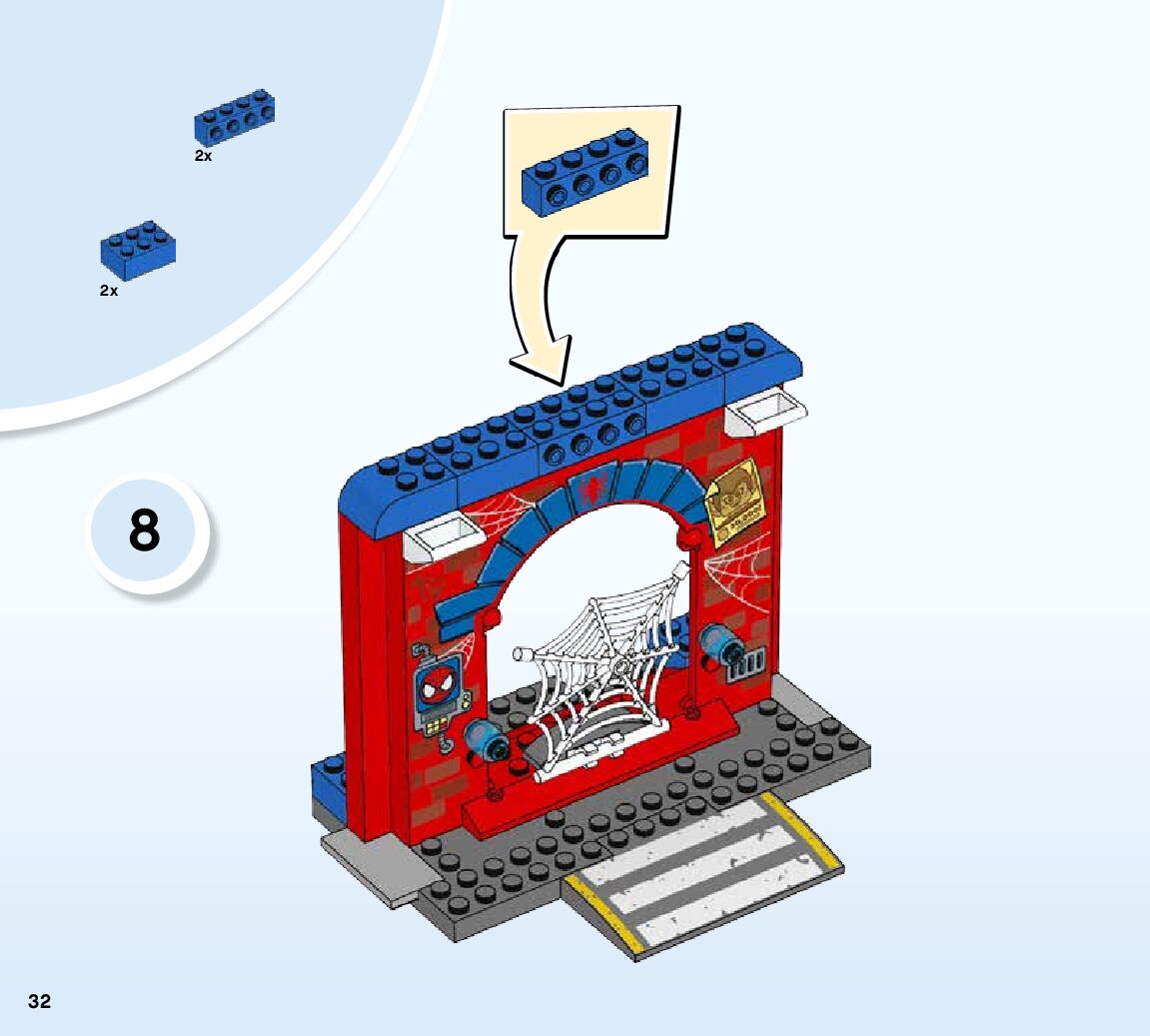 2x

2x

8

32