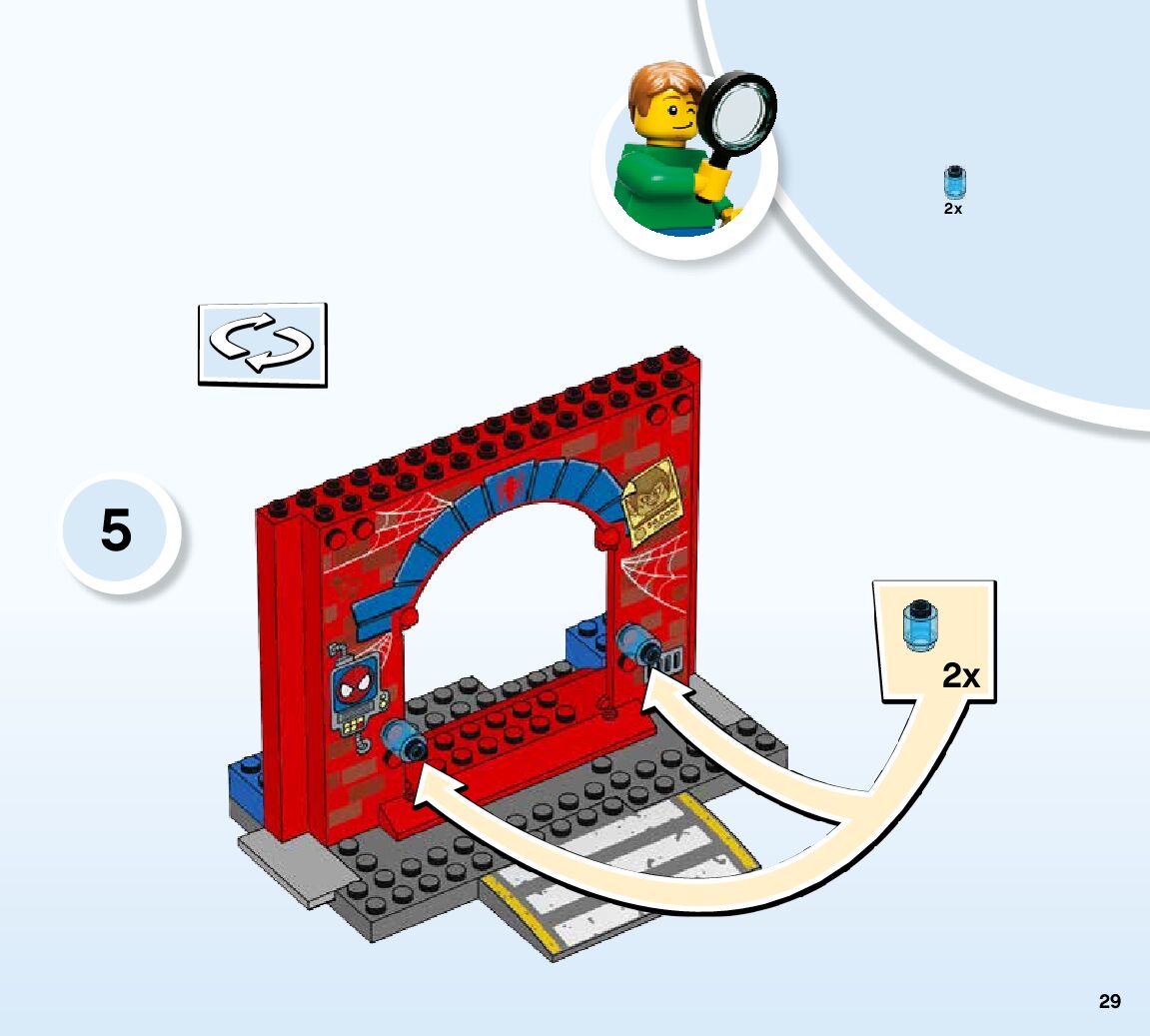 2x

5

2x

29