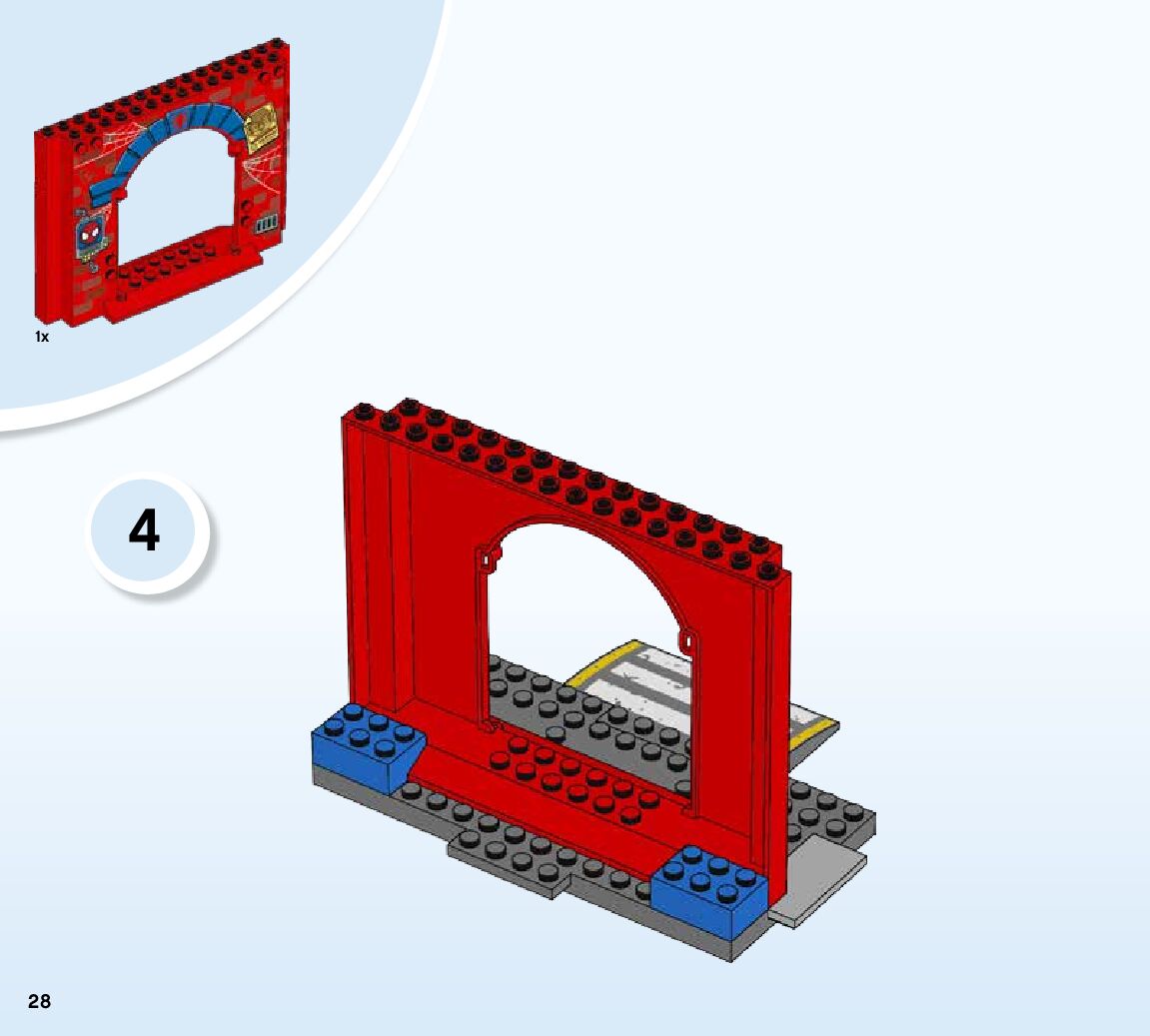 1x

4

28