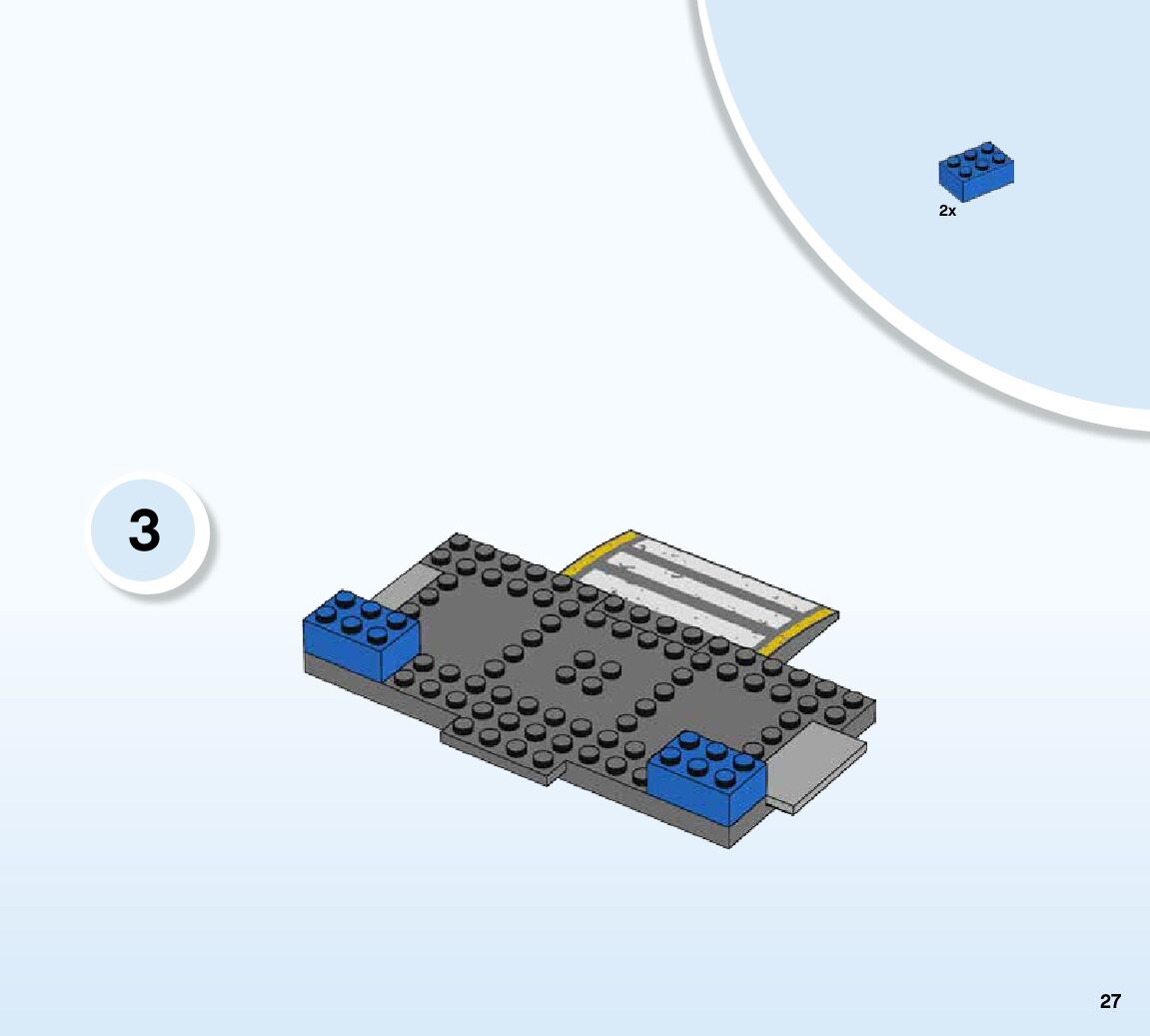 2x

3

27