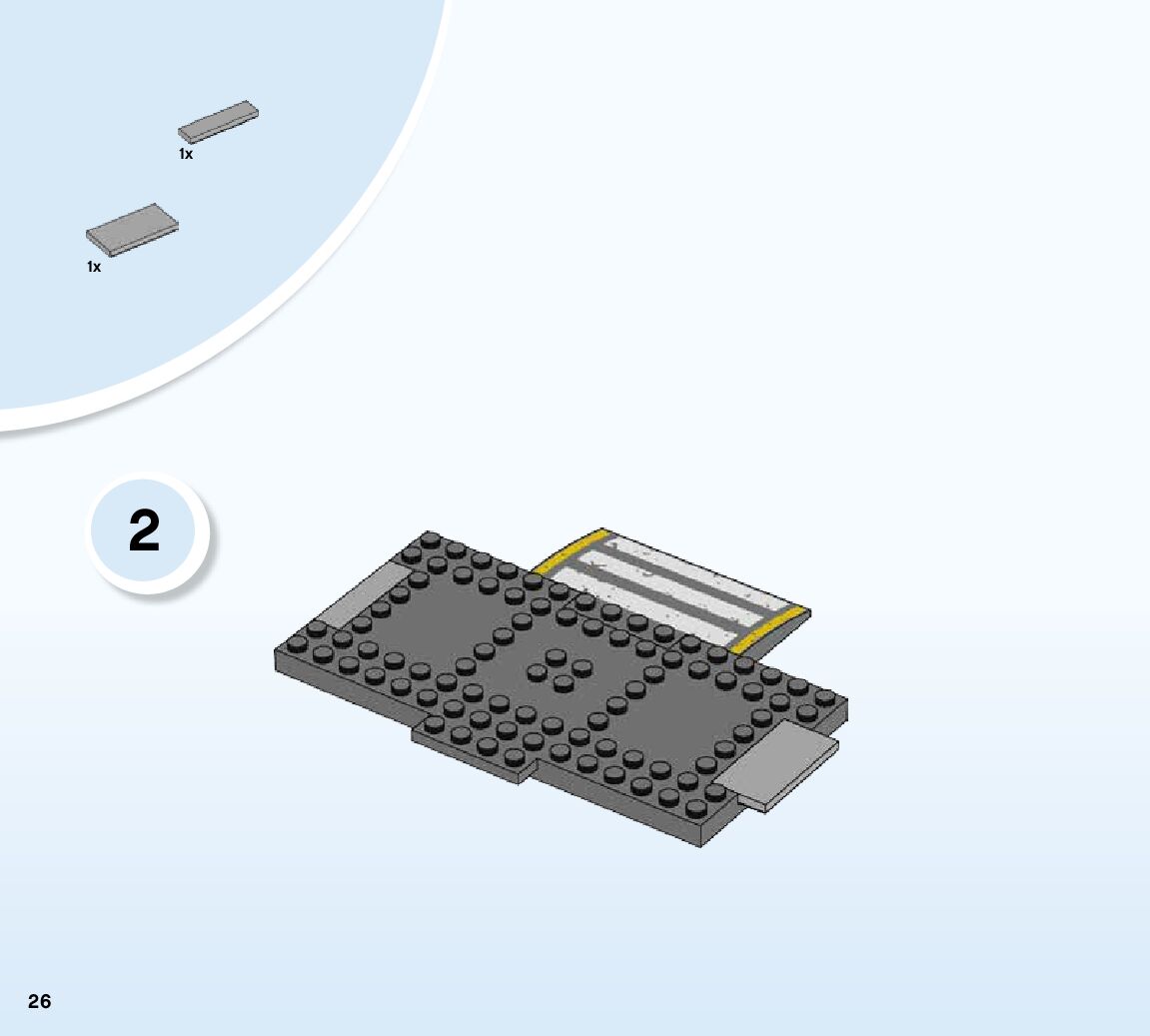 1x

1x

2

26