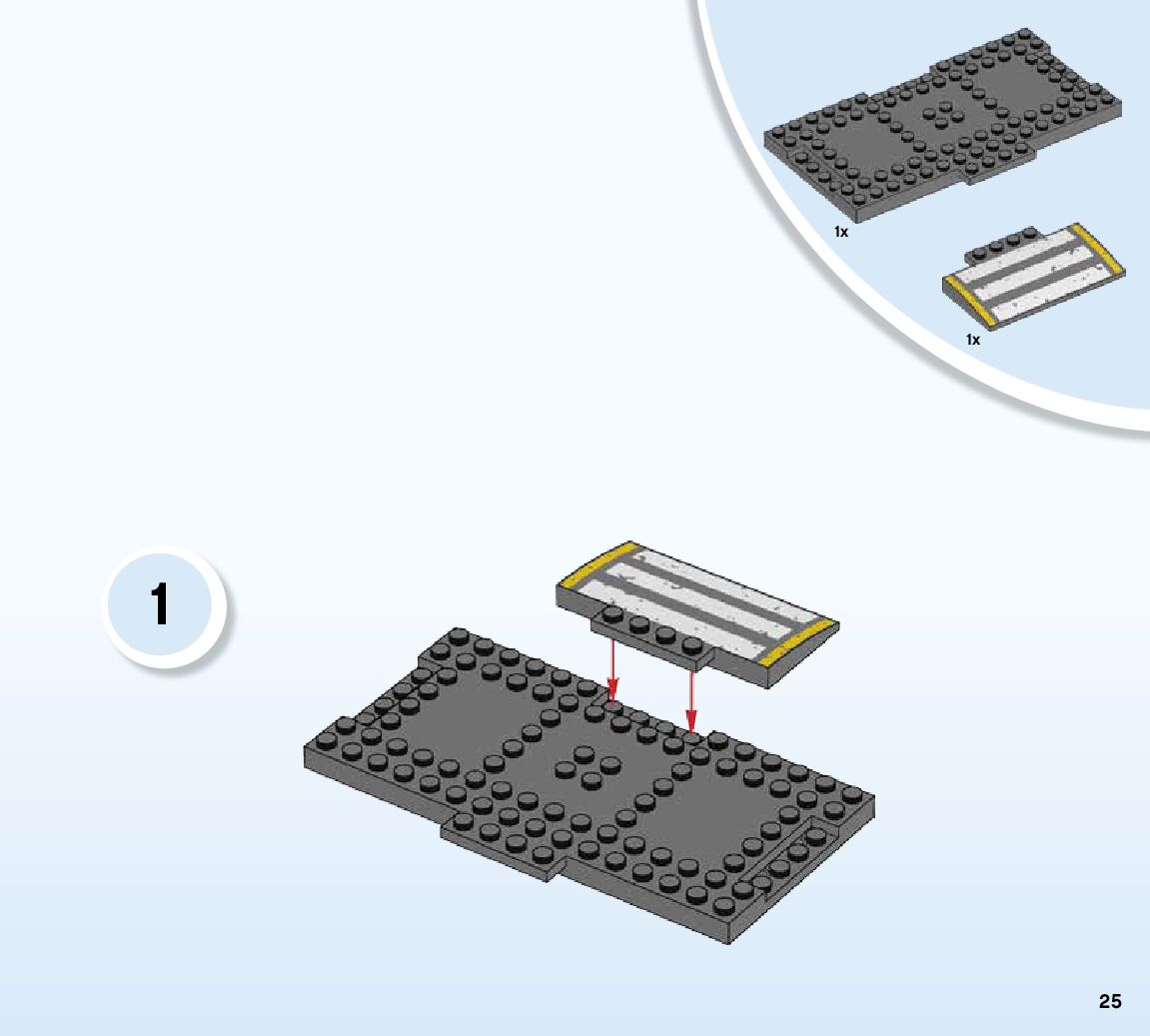 1x

1x

1

25