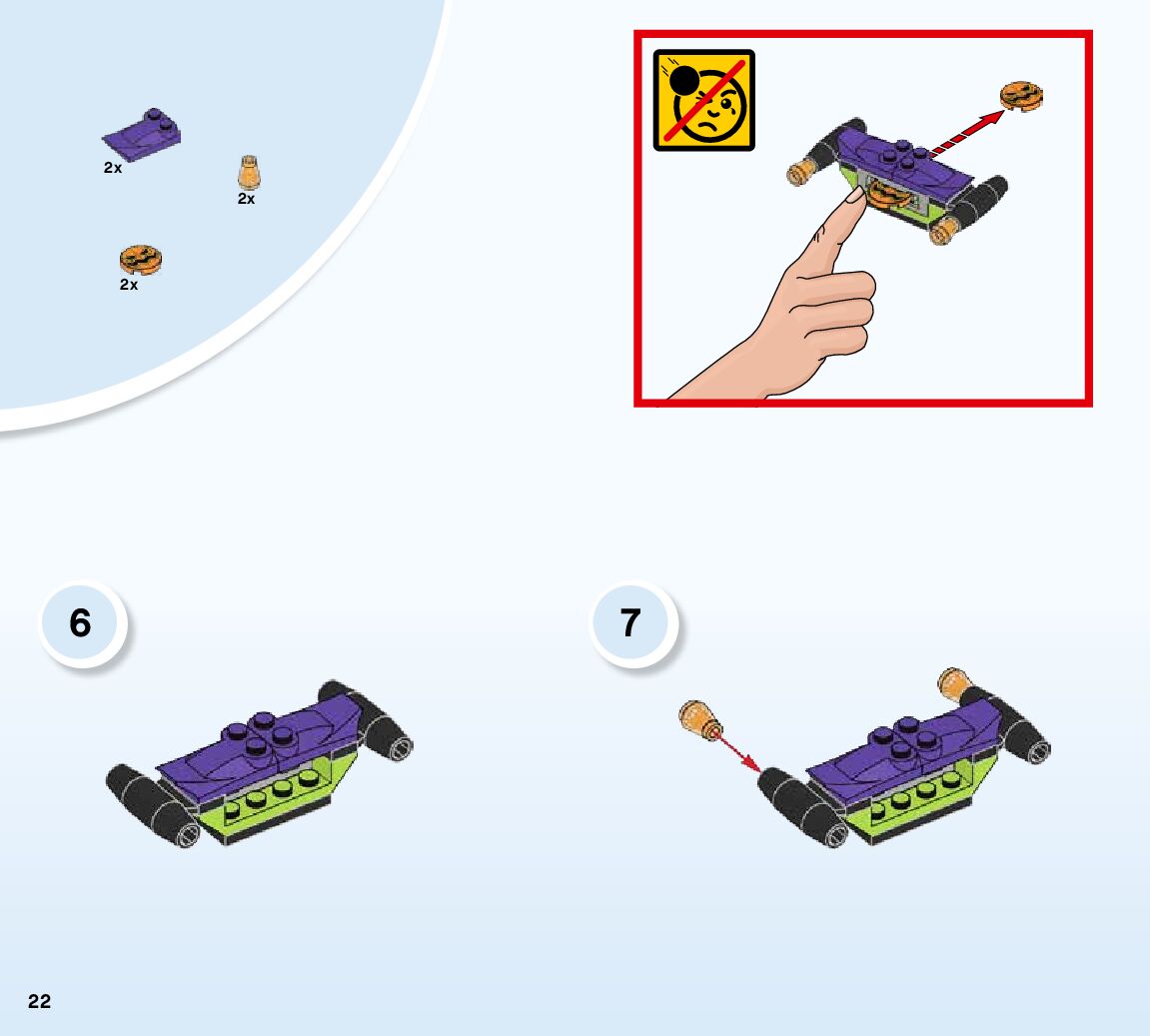 2x

2x

2x

6

7

22