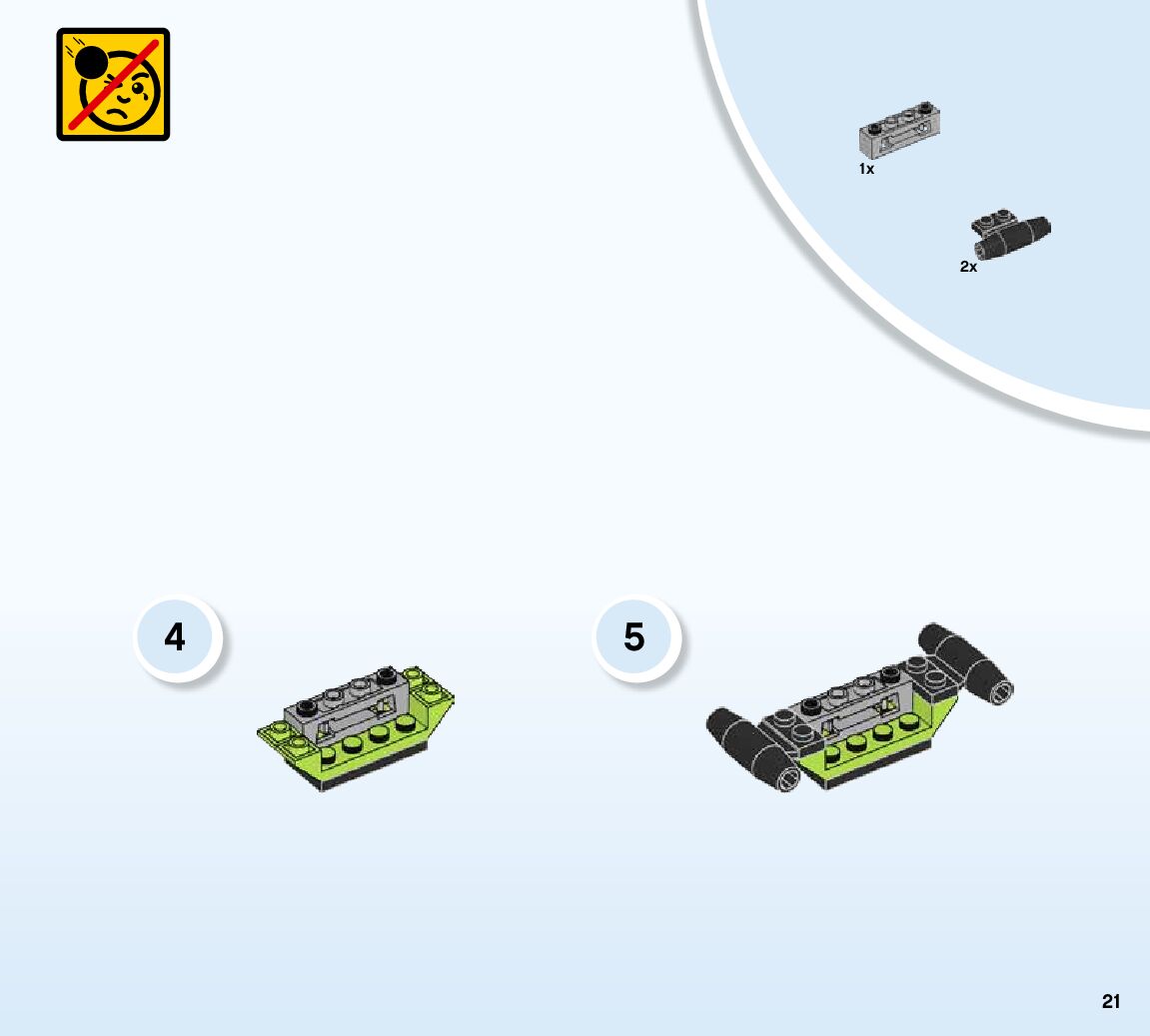 1x

2x

4

5

21