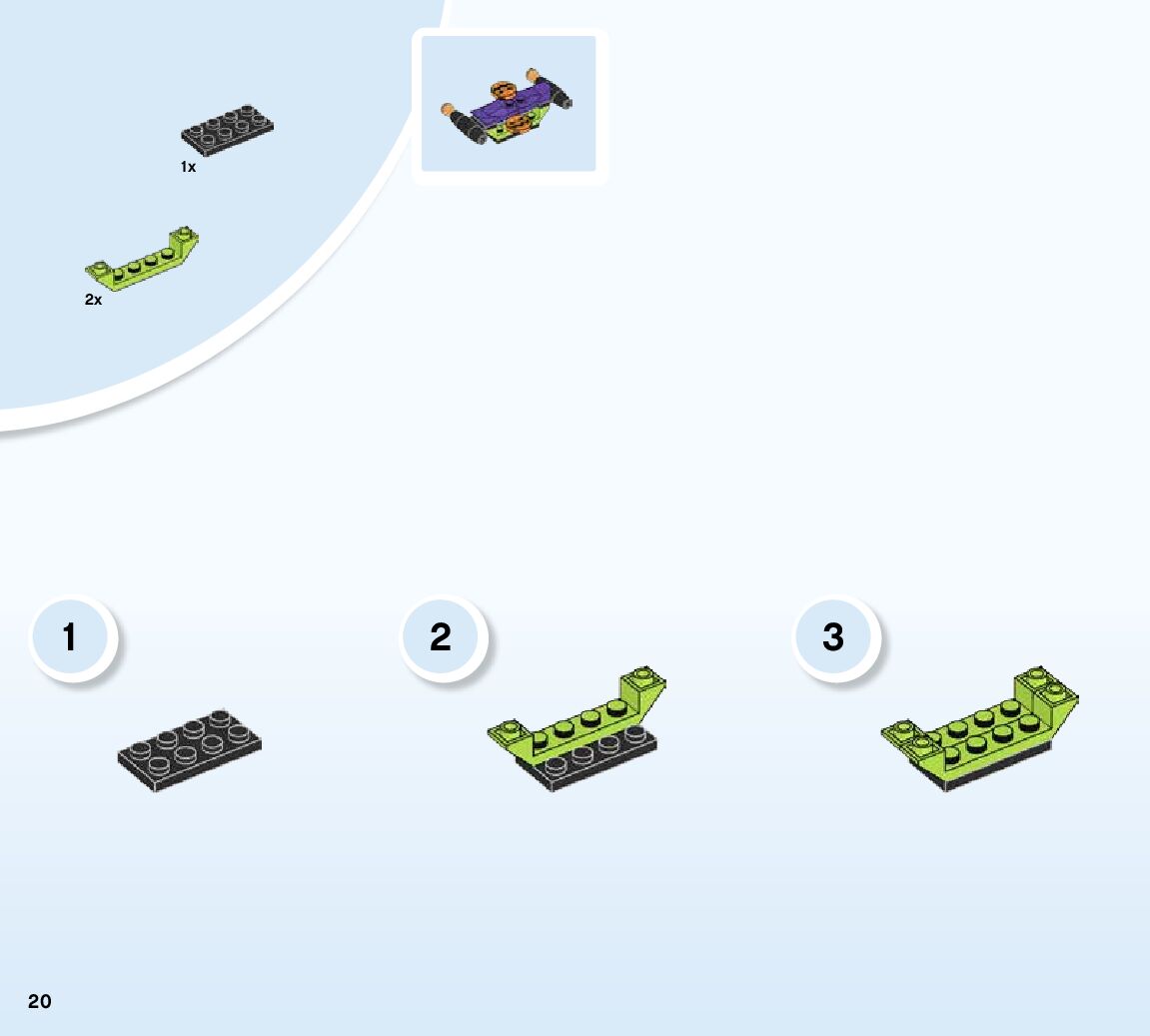 1x

2x

1

2

3

20