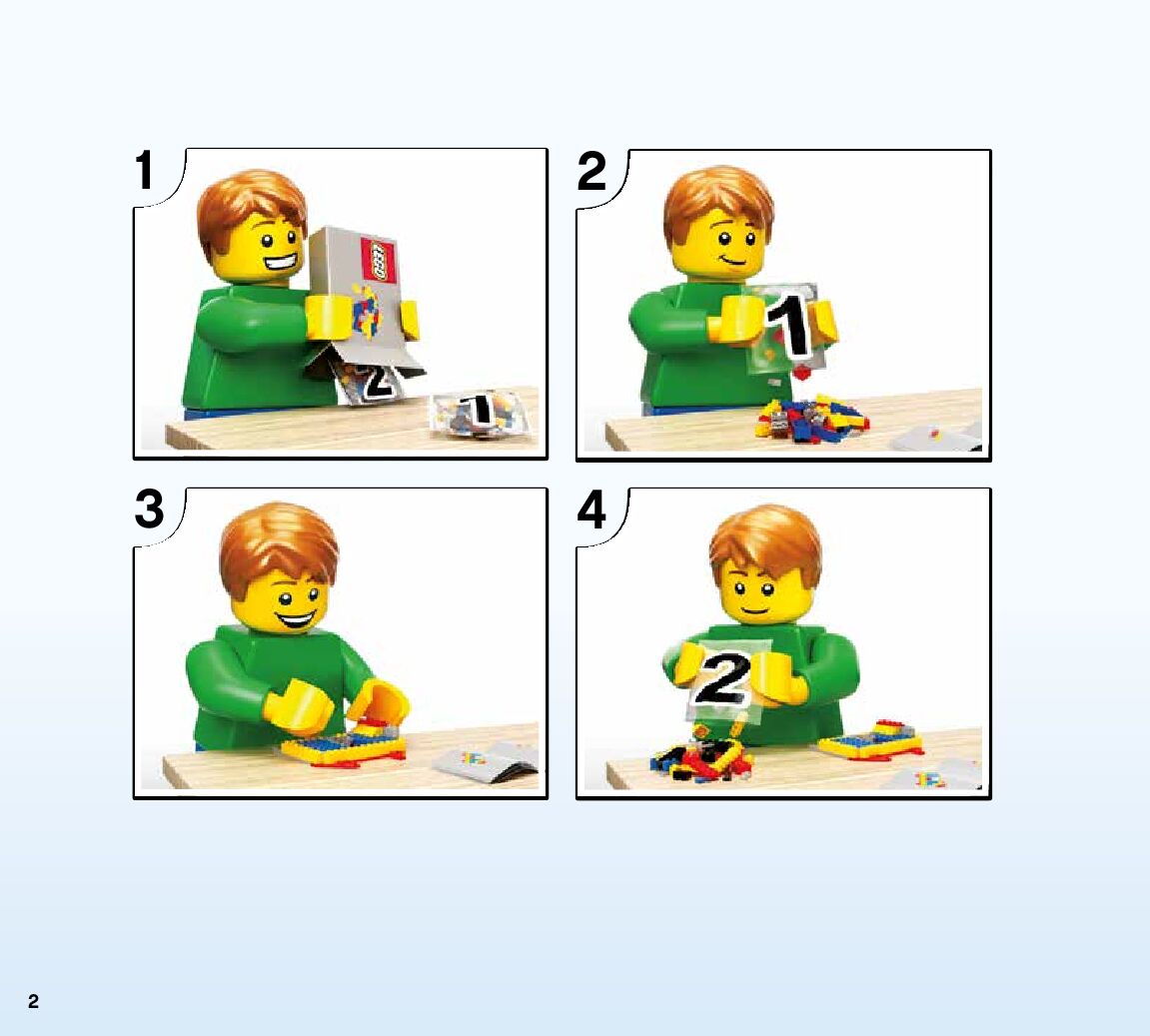 1

LEGO

2

1

2

1

3

4

2

2