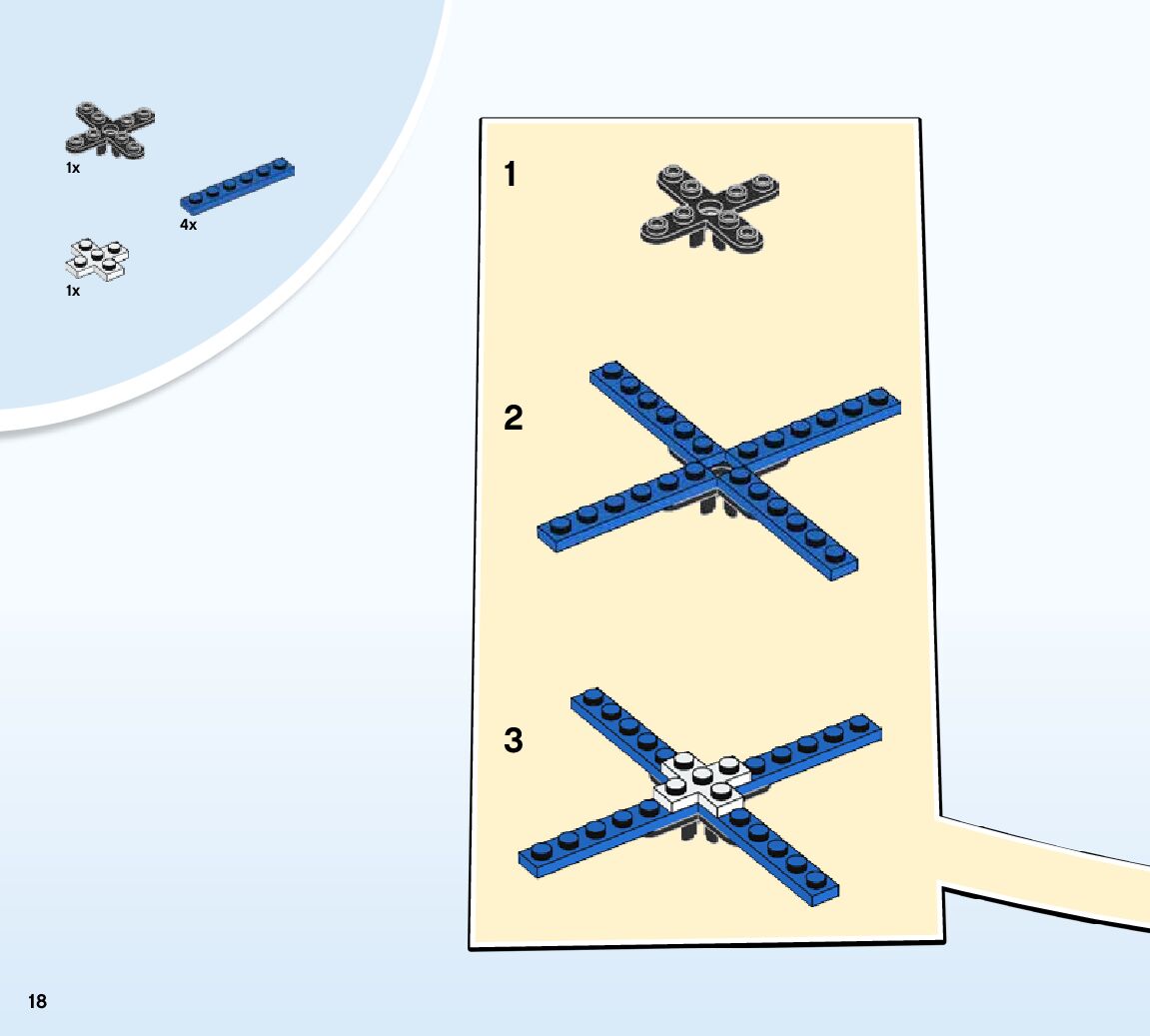 1x

4x

1x

1

2

3

18