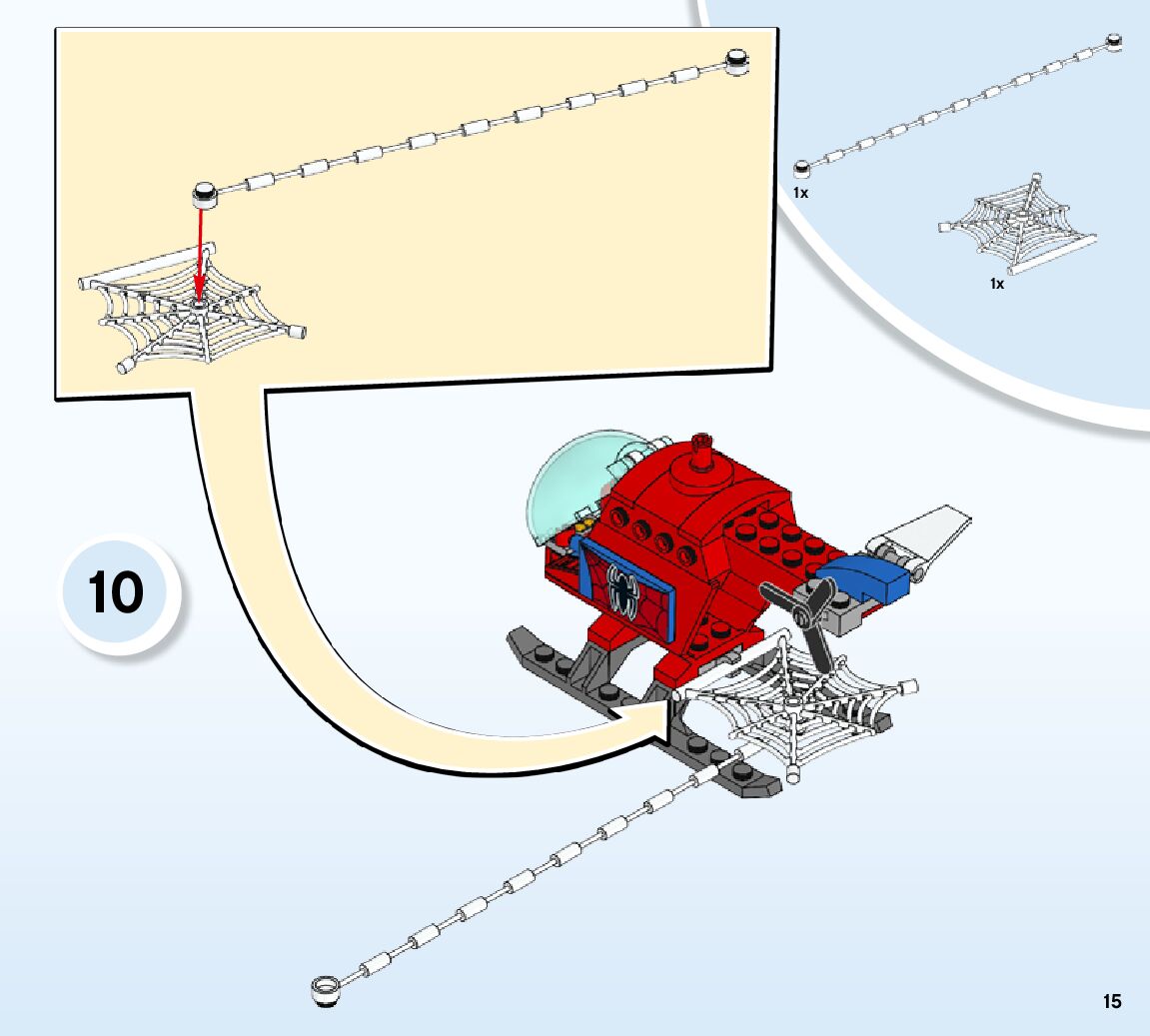 1x

1x

10

15