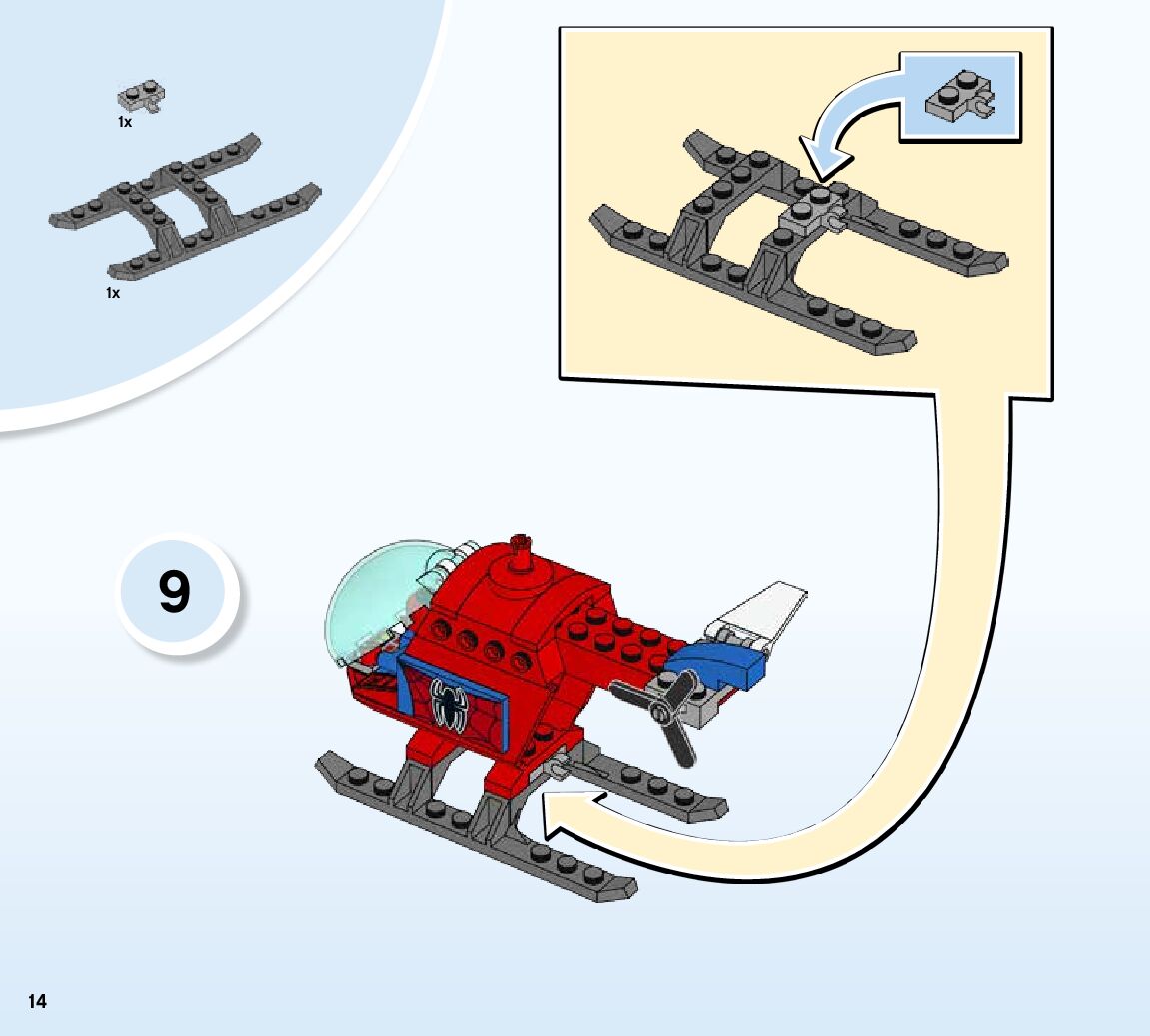 1x

1x

9

14