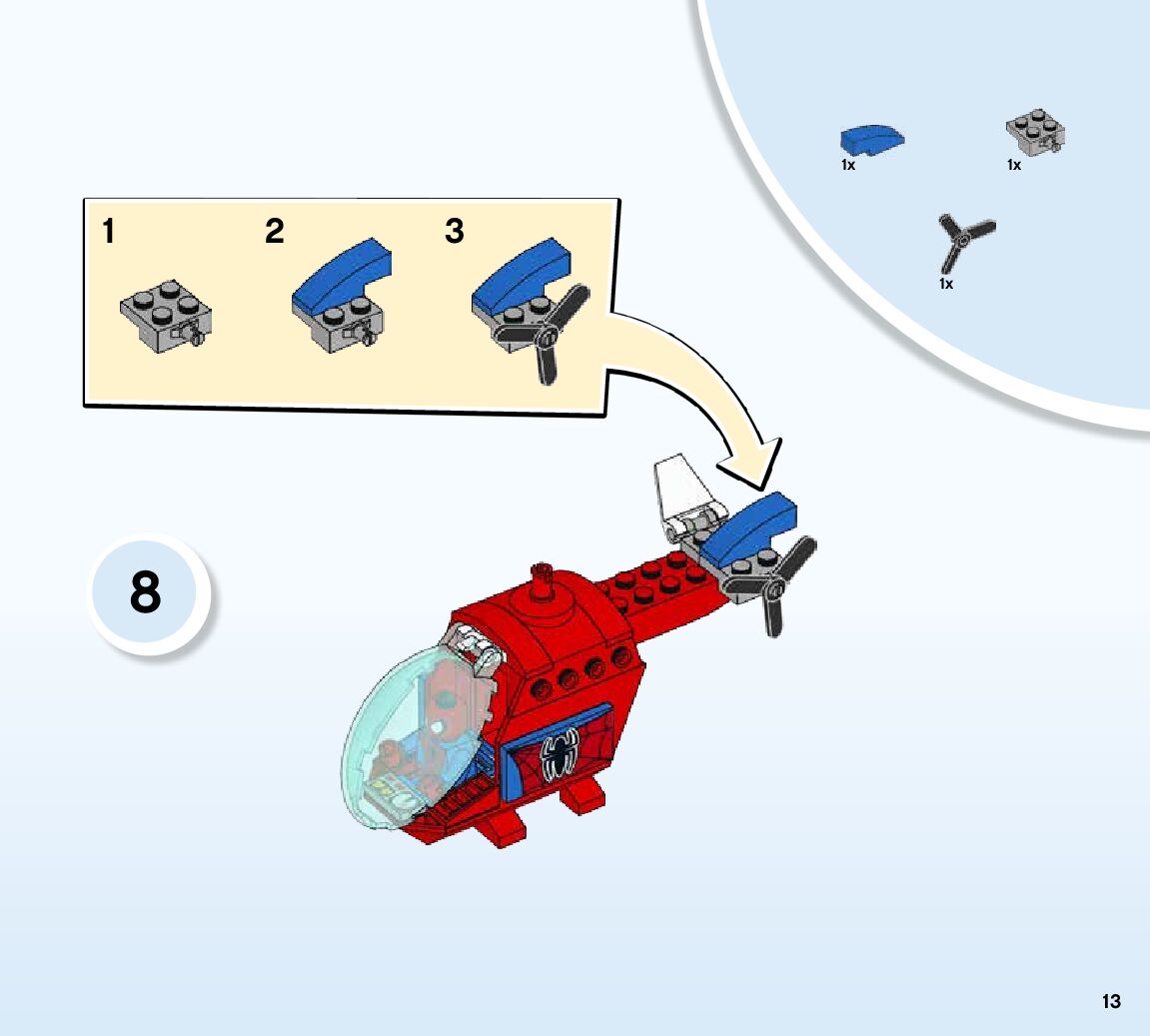 1x

1x

1x

1

2

3

8

13