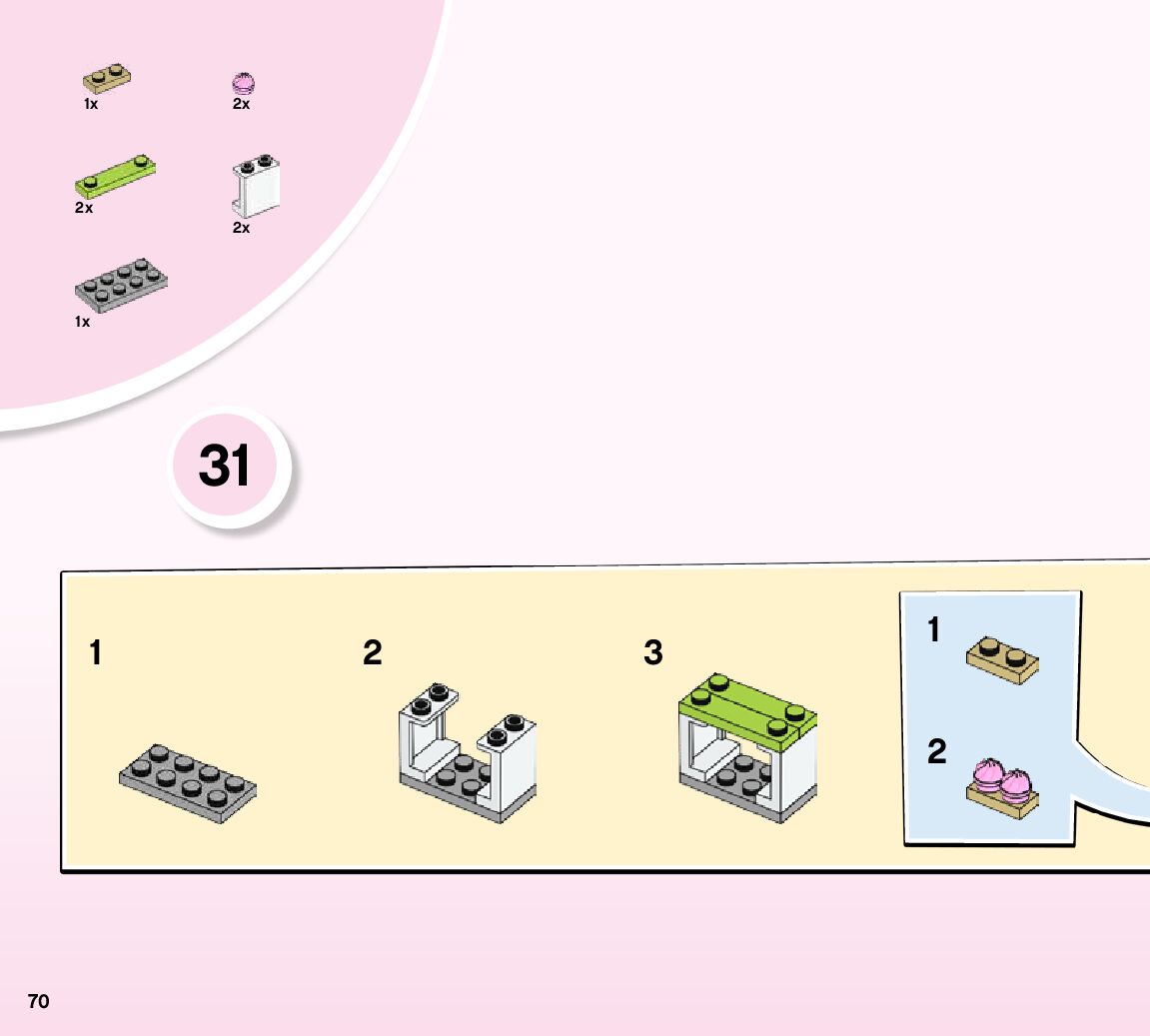 1x
2x
2x
2x
1x

31

1
2
3
1
2

70