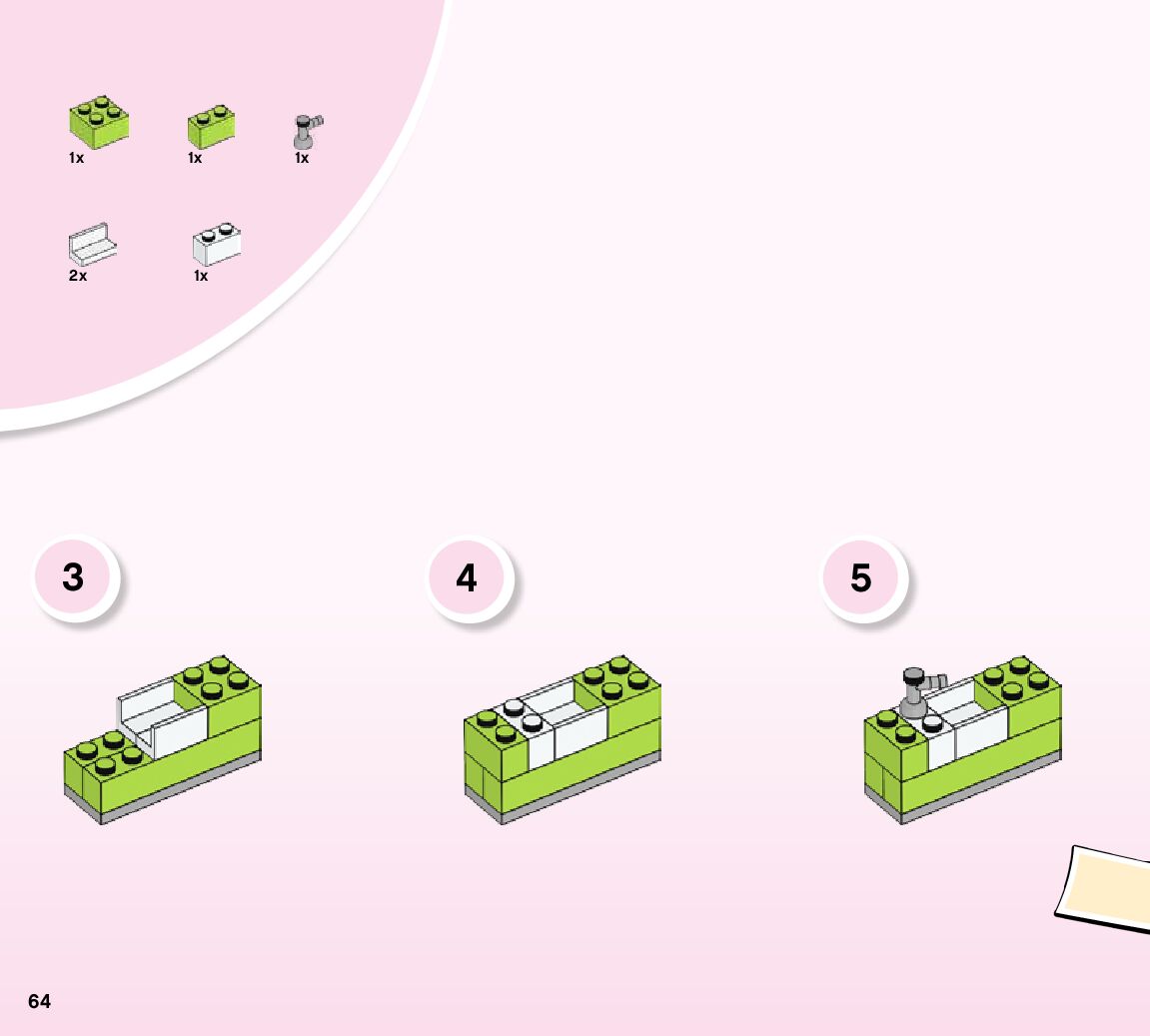 1x
1x
1x
2x
1x

3

4

5

64