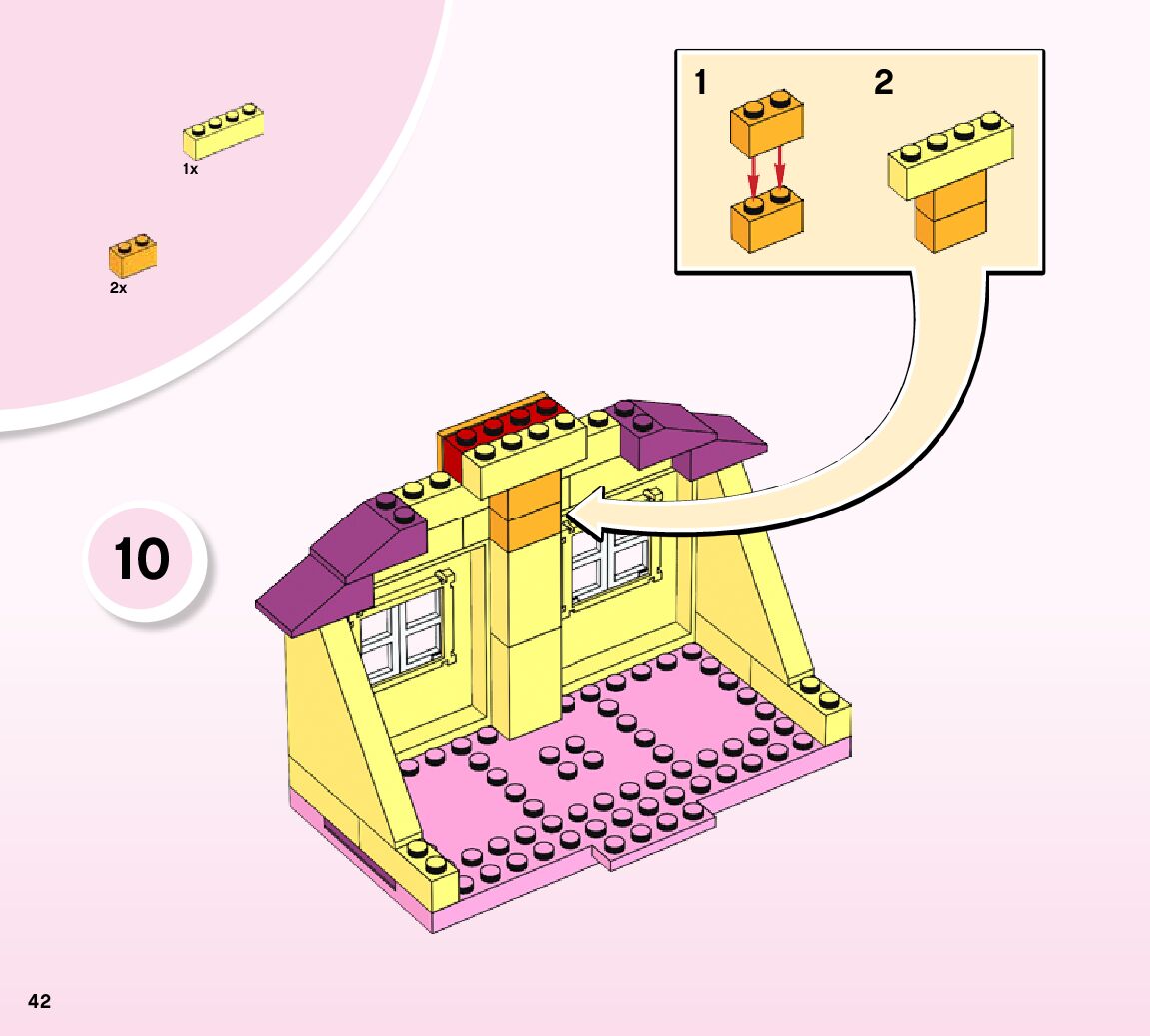 1x

2x

1 2

10

42