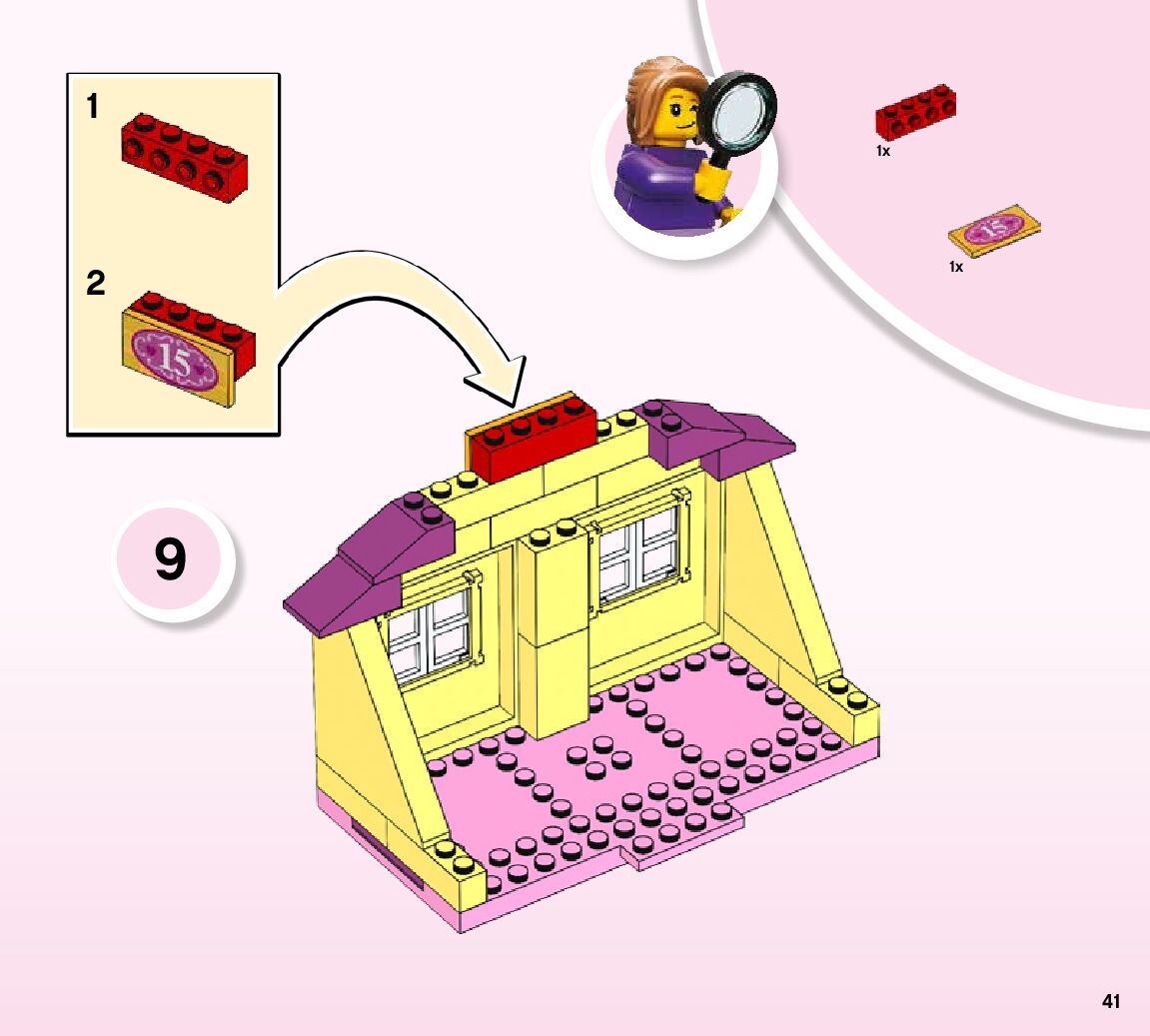 1

2

15

1x

15

1x

9

41