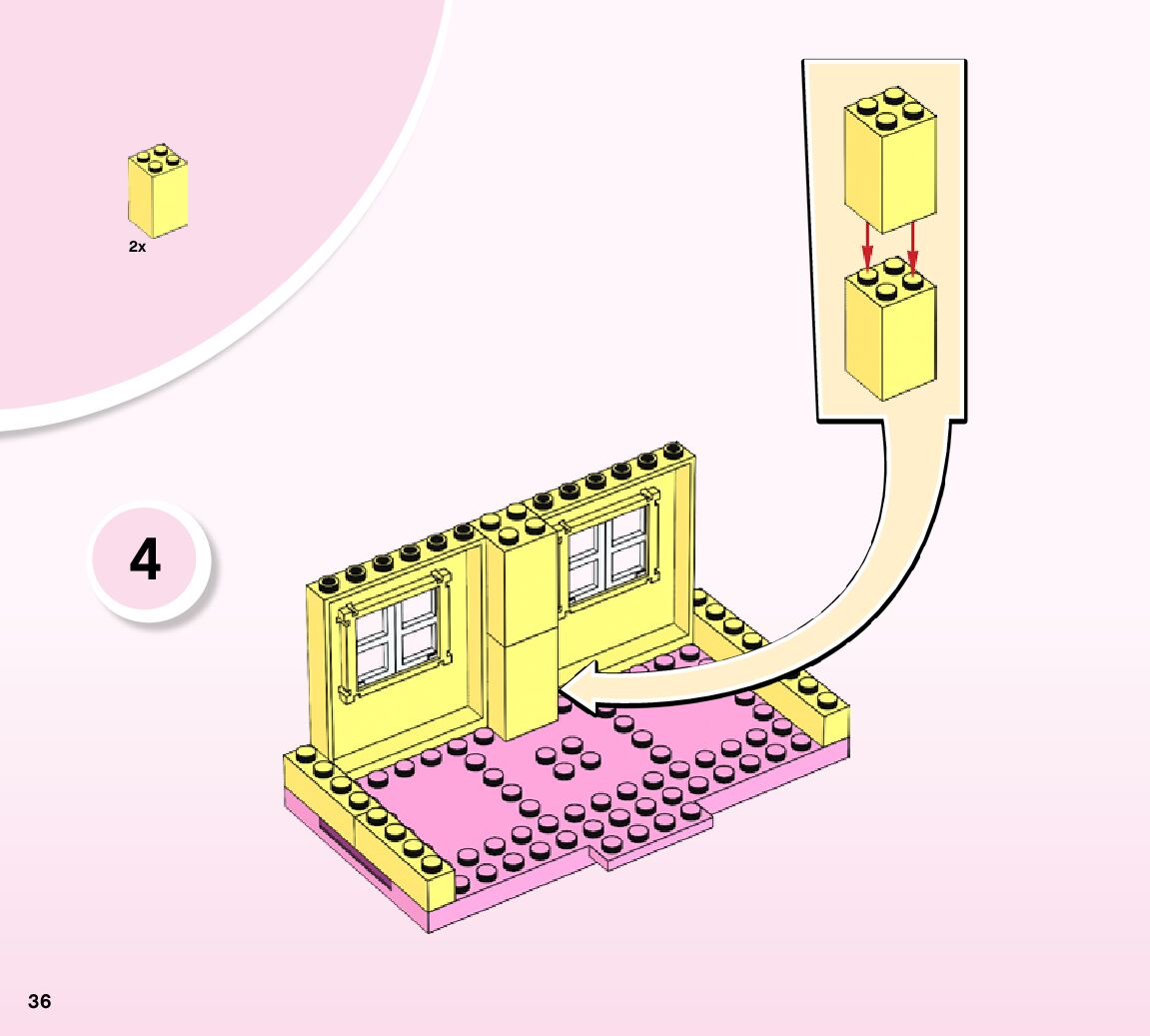 2x

4

36