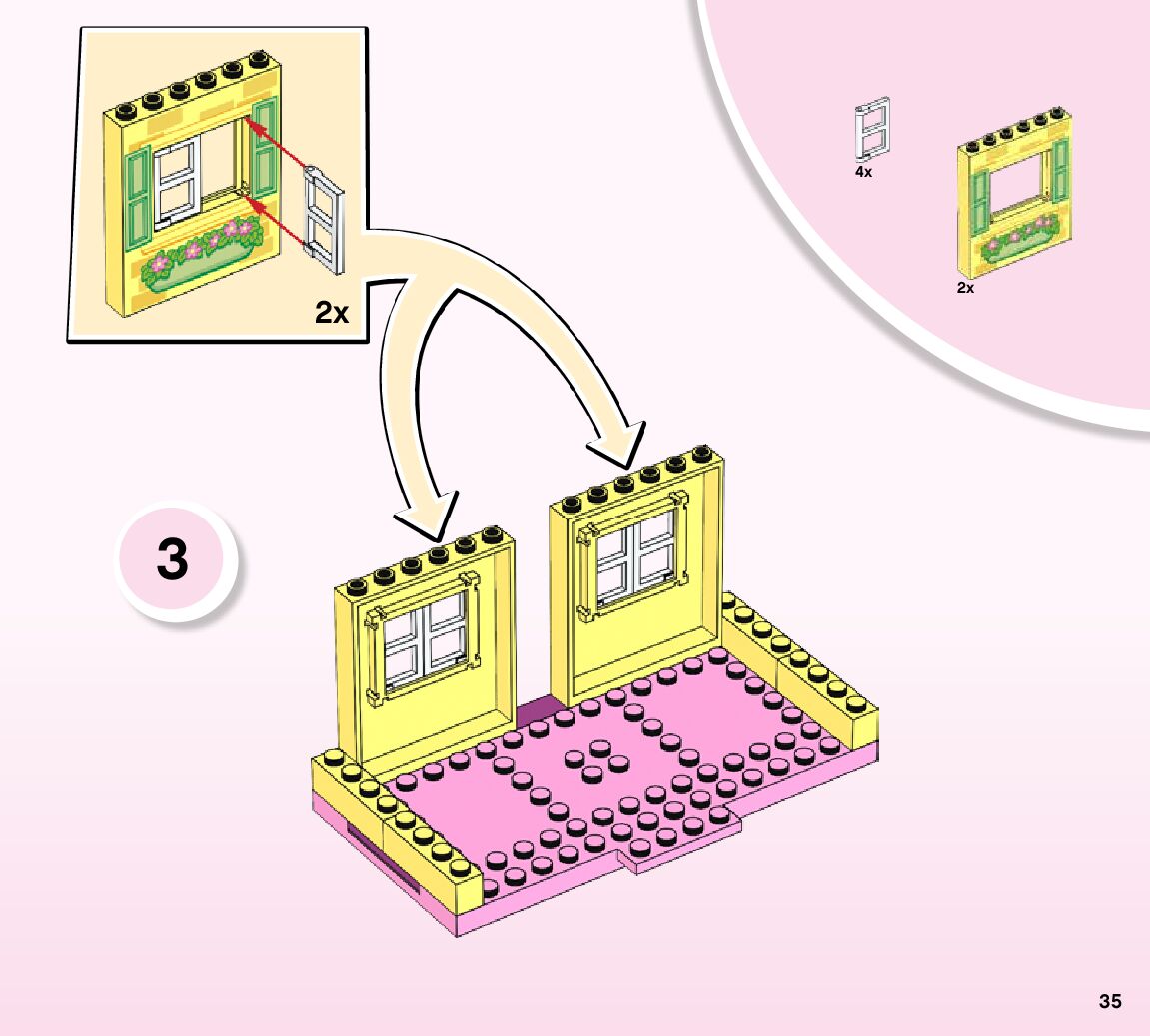 2x

4x

2x

3

35