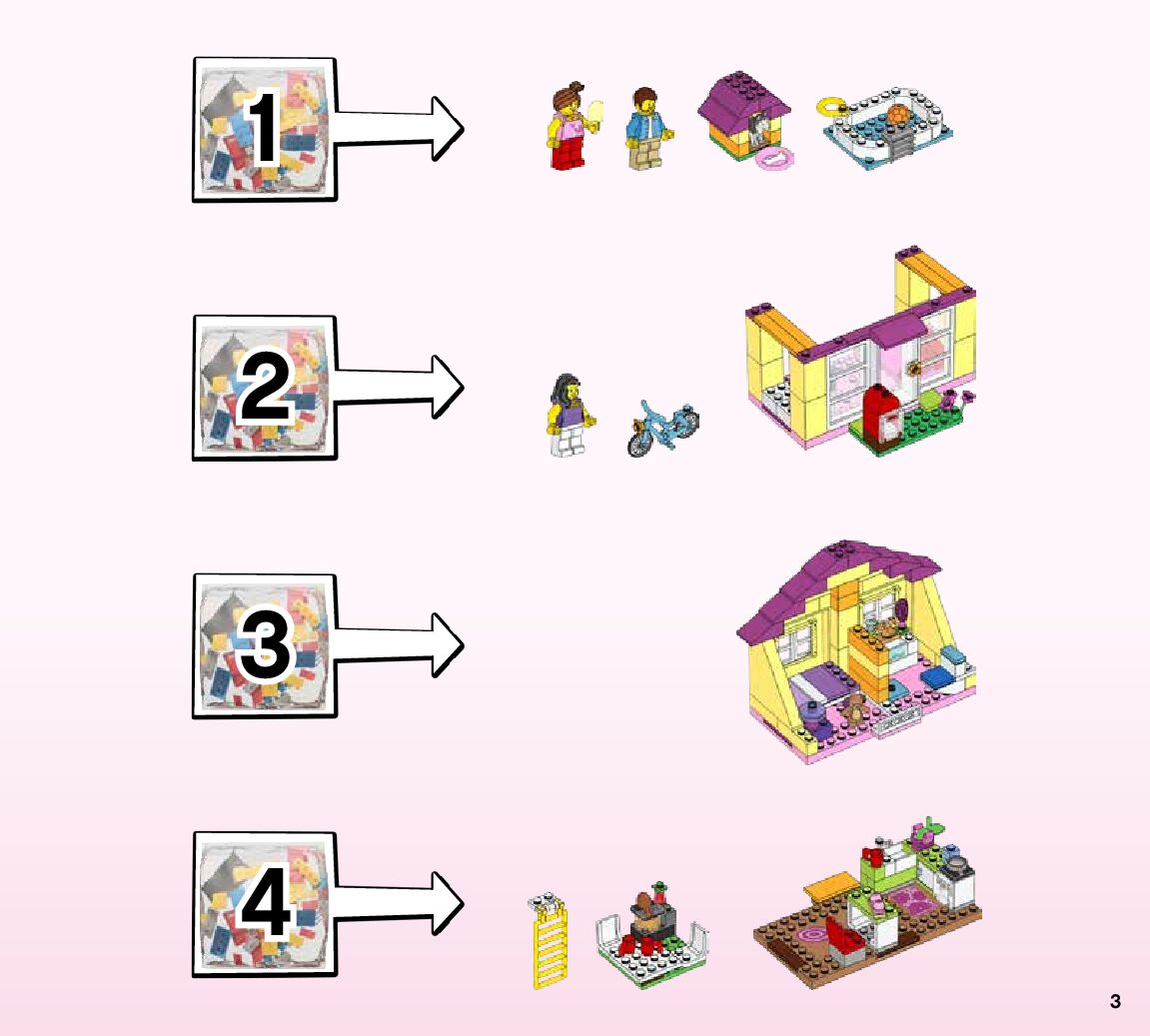 1

2

3

4

3