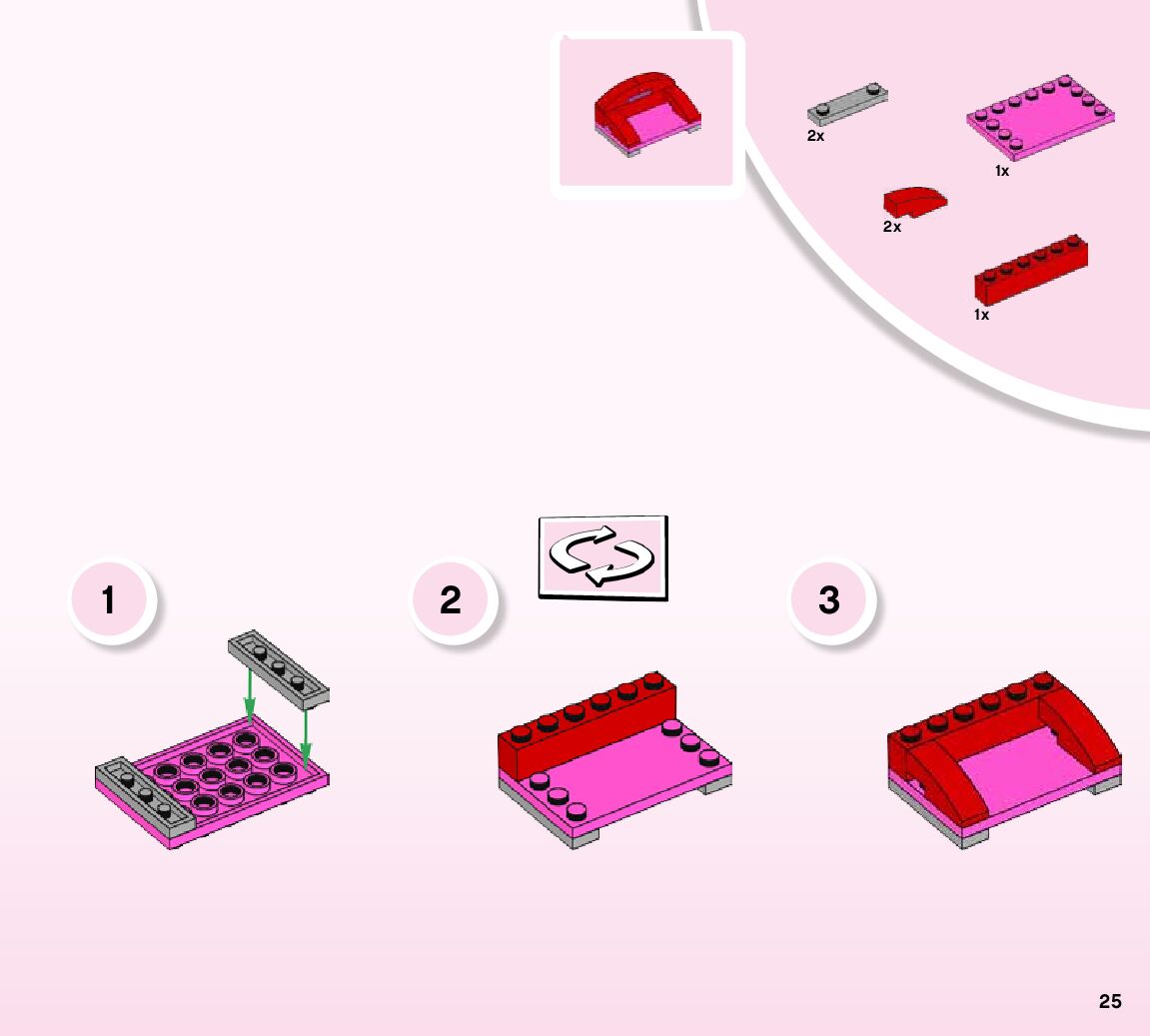 2x

1x

2x

1x

1

2

3

25