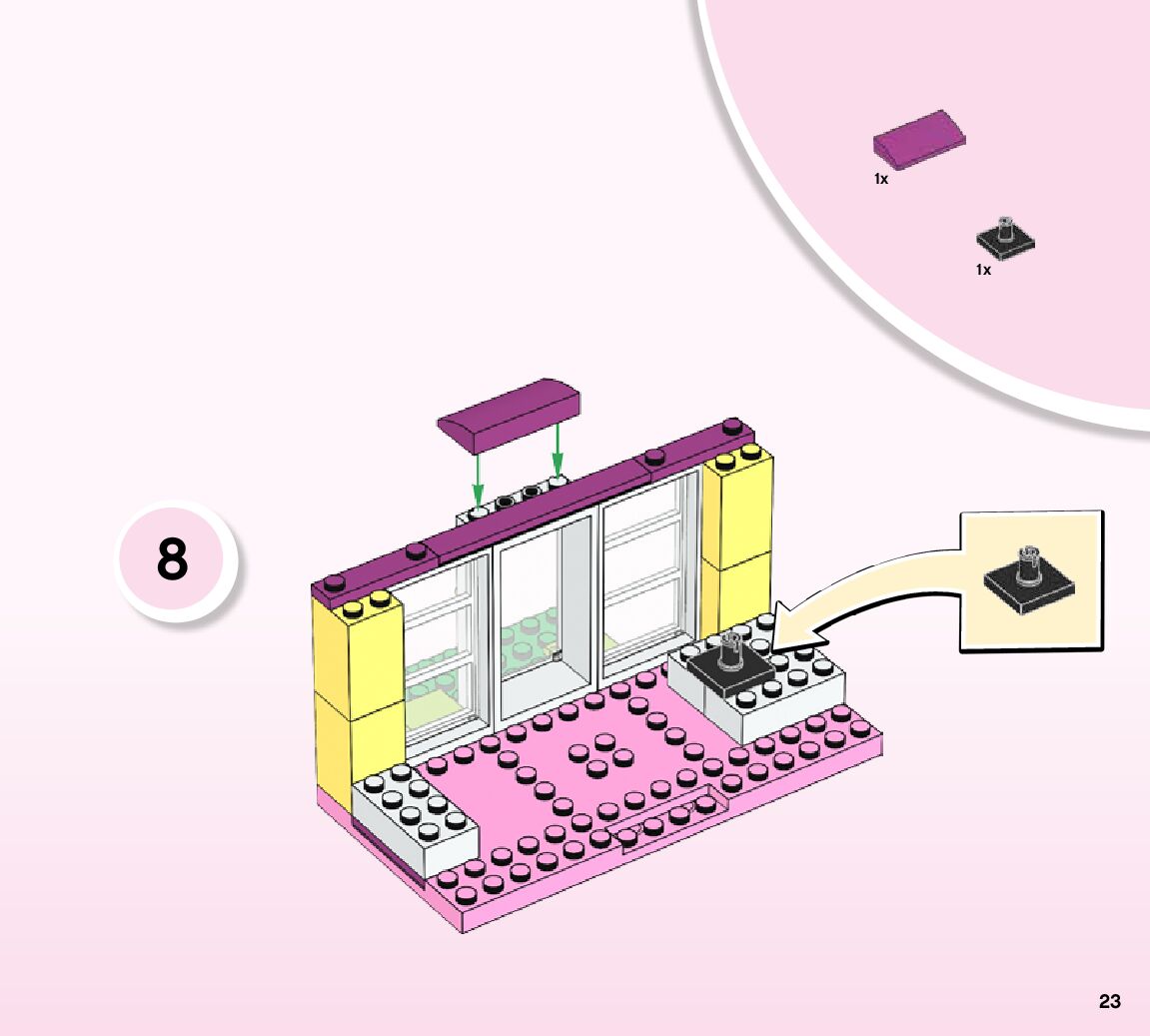 1x

1x

8

23