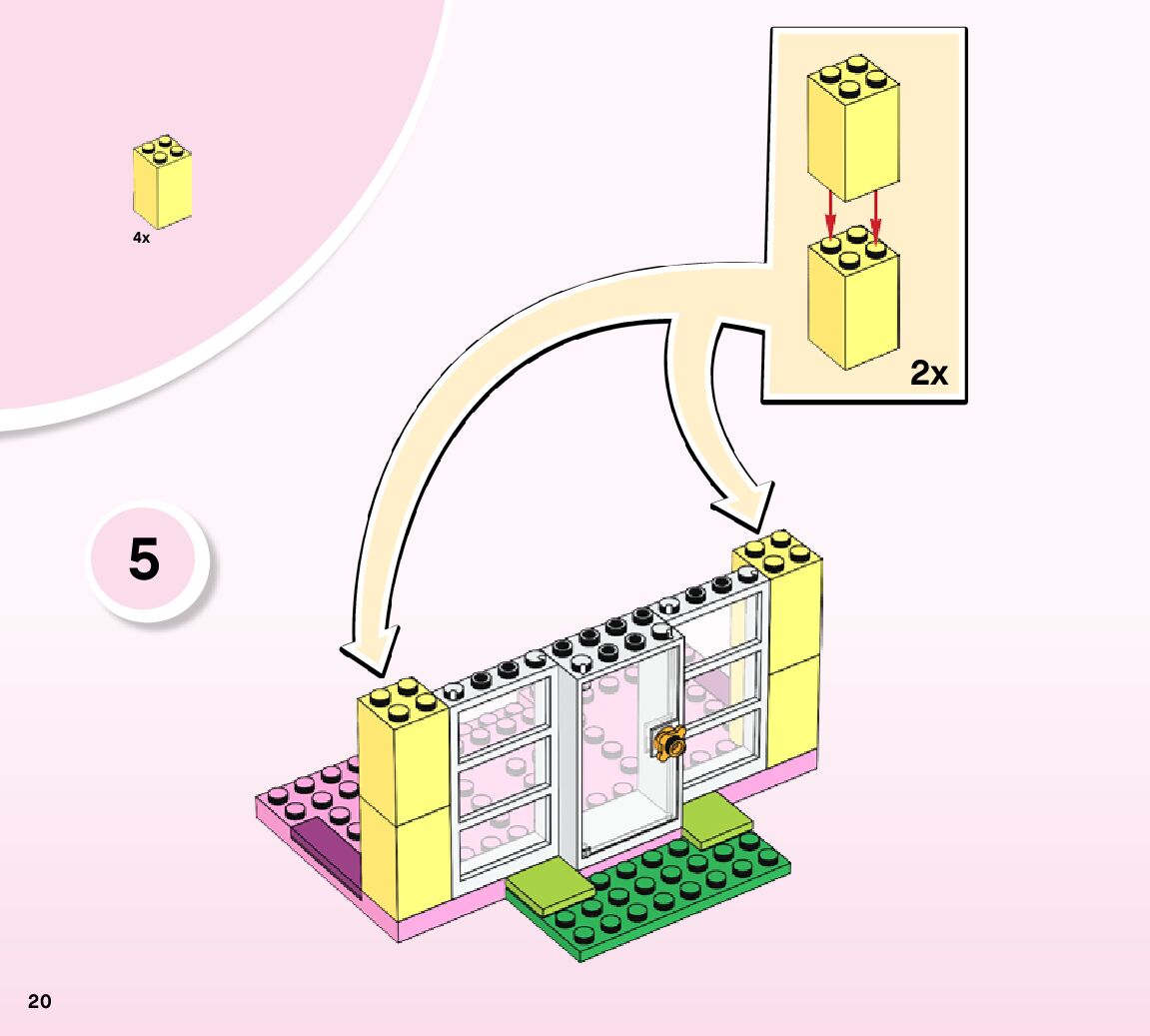 4x

2x

5

20