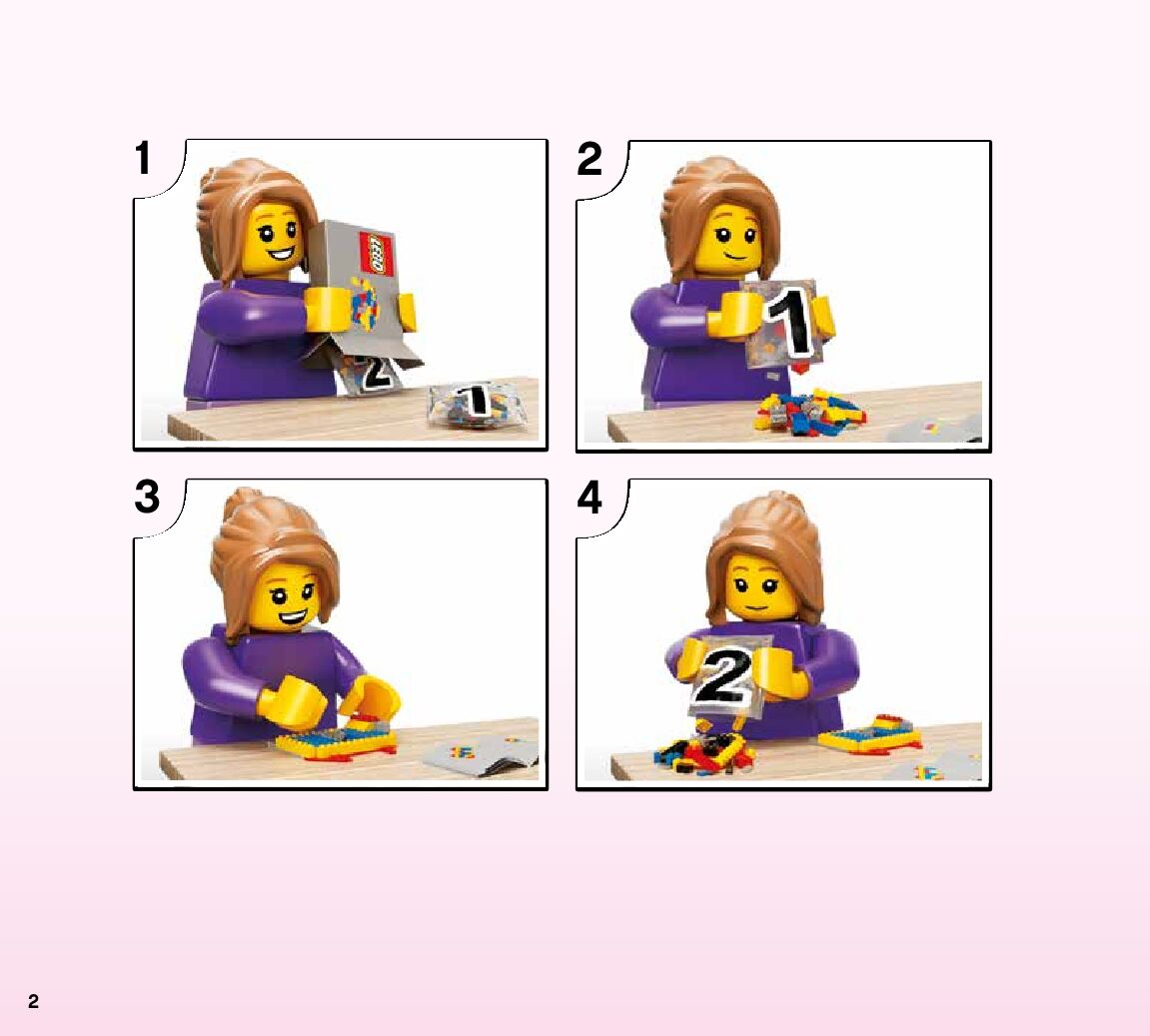 1

LEGO

2

1

2

1

3

4

2

2