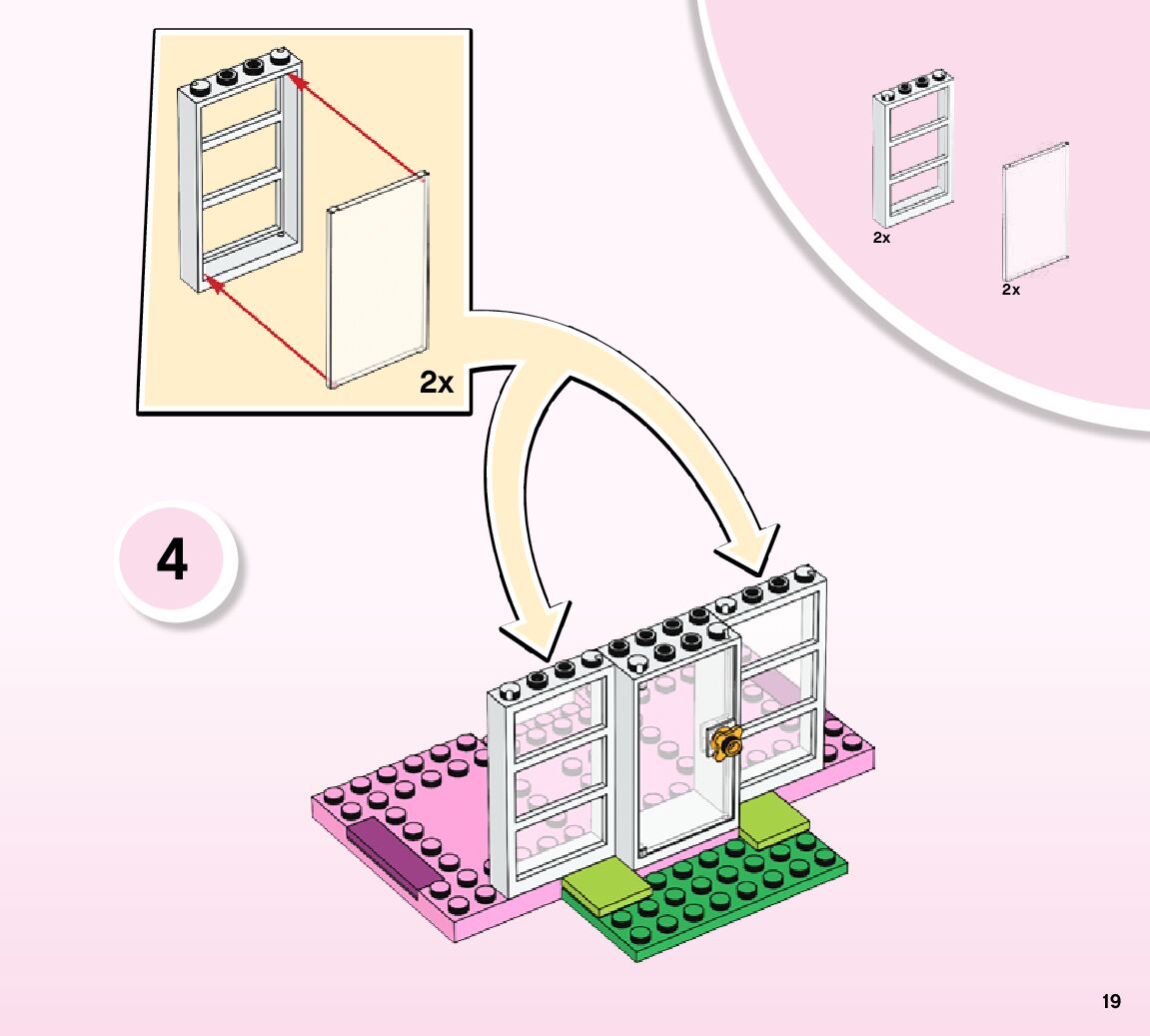 2x

2x

2x

4

19