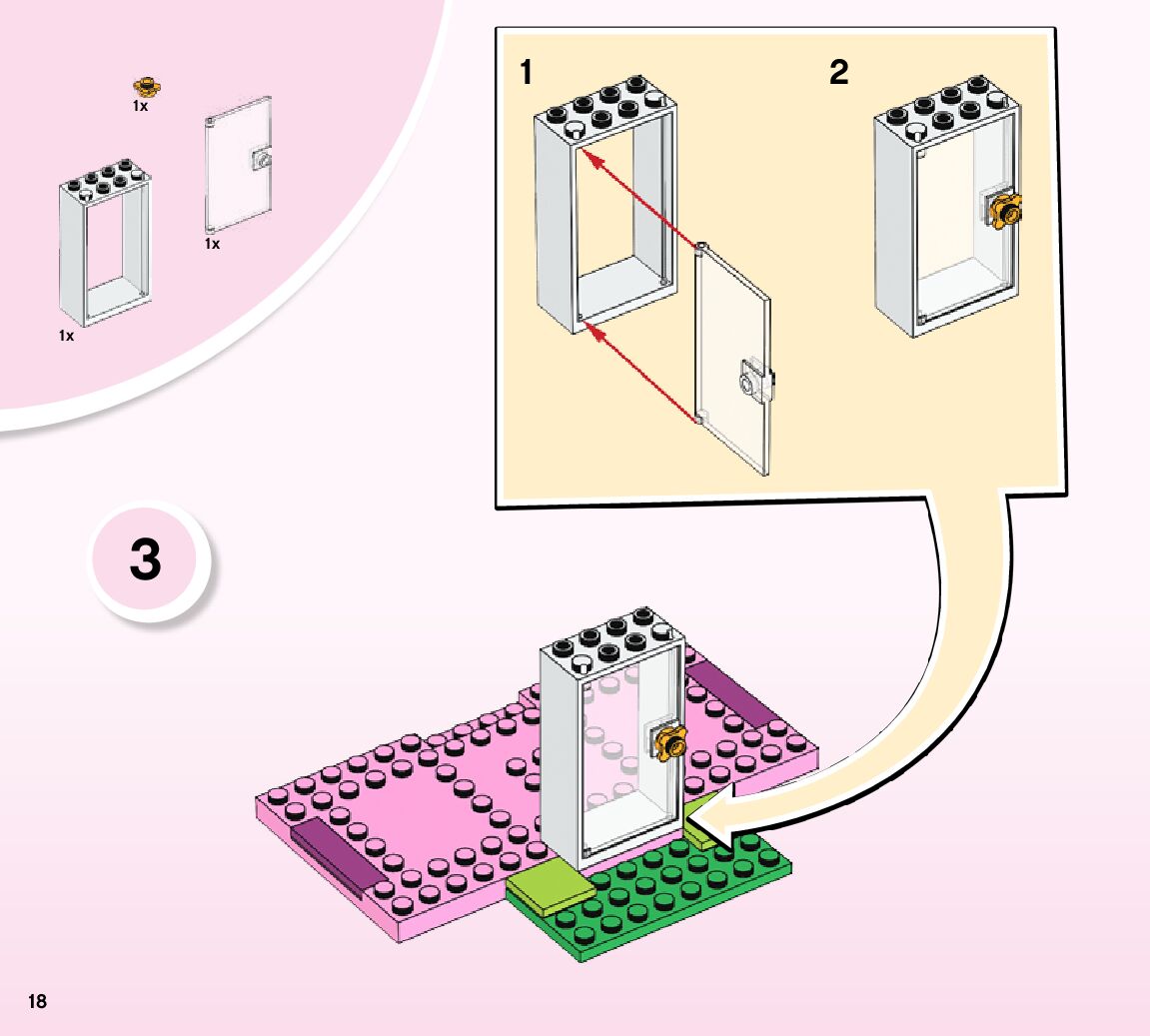 1x

1x

1x

1

2

3

18